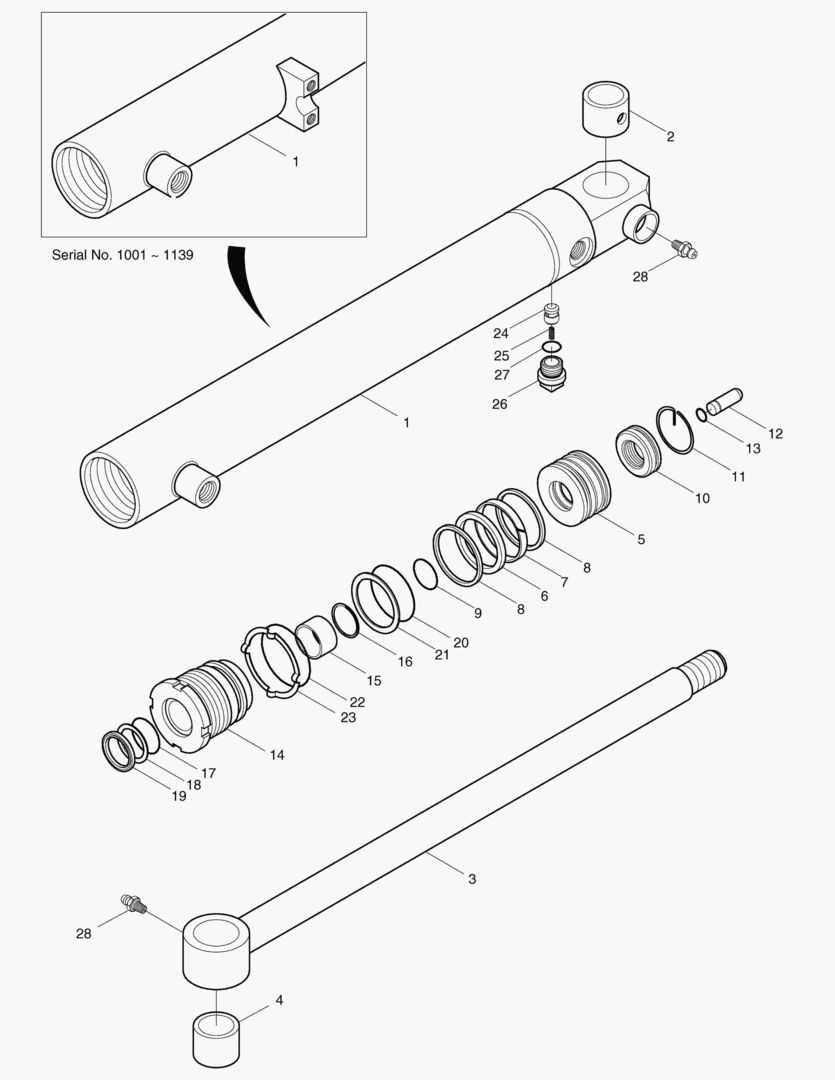 1

Serial No. 1001 ~ 1139

2

28

24
25
27
26

1

12
13
11
10

5

8
7
6
8
9
20
21
16
15
22
23

14
17
18
19

3

28

4