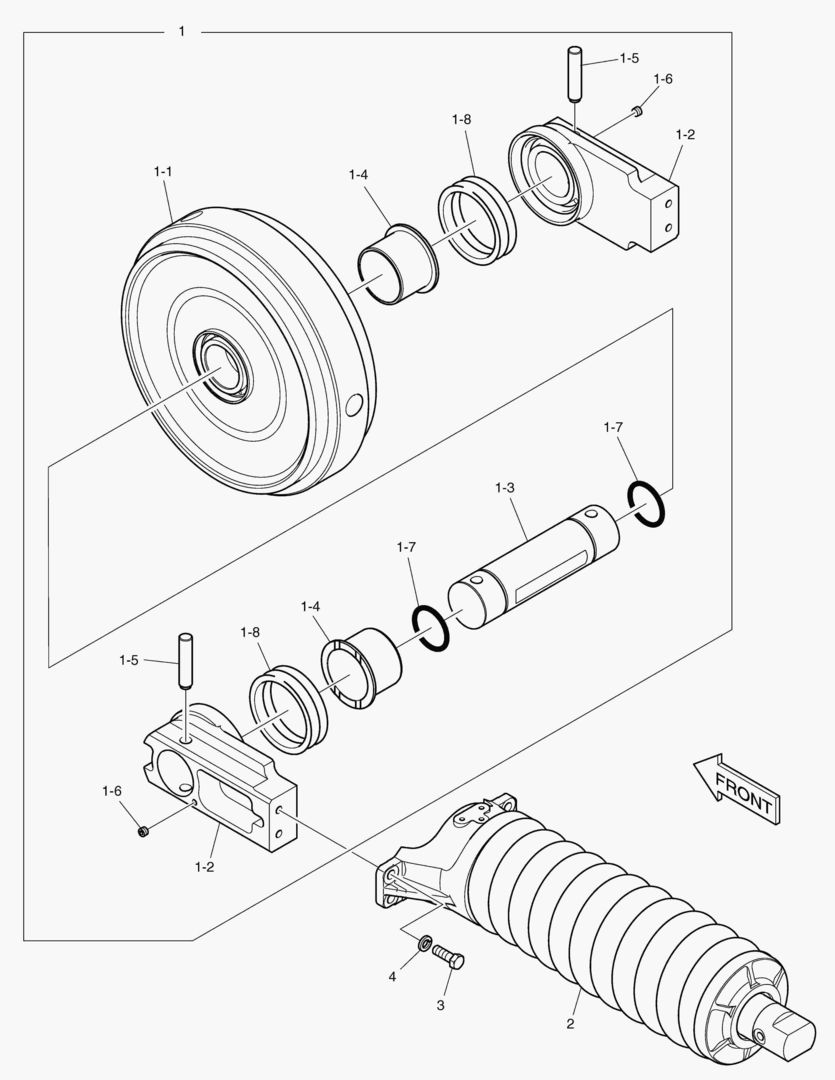 1
1-5
1-6
1-8
1-2
1-1
1-4
1-7
1-3
1-7
1-4
1-8
1-5
1-6
1-2
FRONT
4
3
2