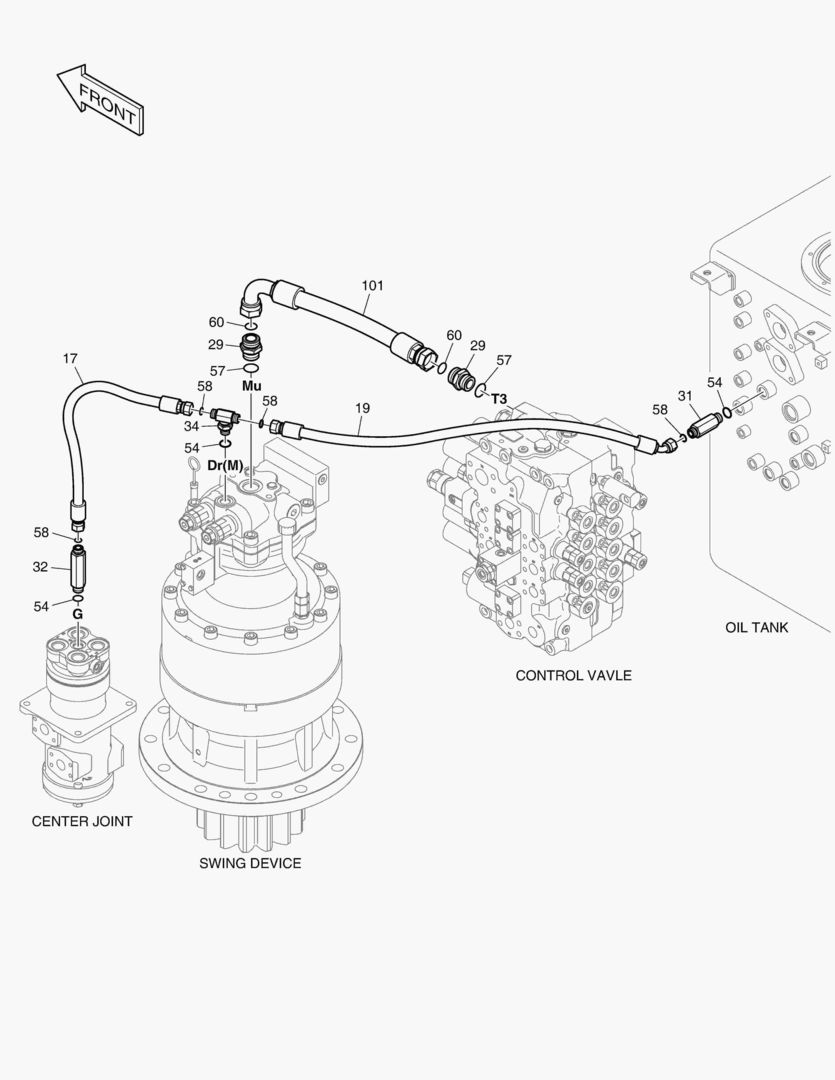 FRONT

101

60

29

57

Mu

60

29

57

T3

17

58

34

54

Dr(M)

58

19

58

31

54

58

32

54

G

OIL TANK

CONTROL VAVLE

CENTER JOINT

SWING DEVICE