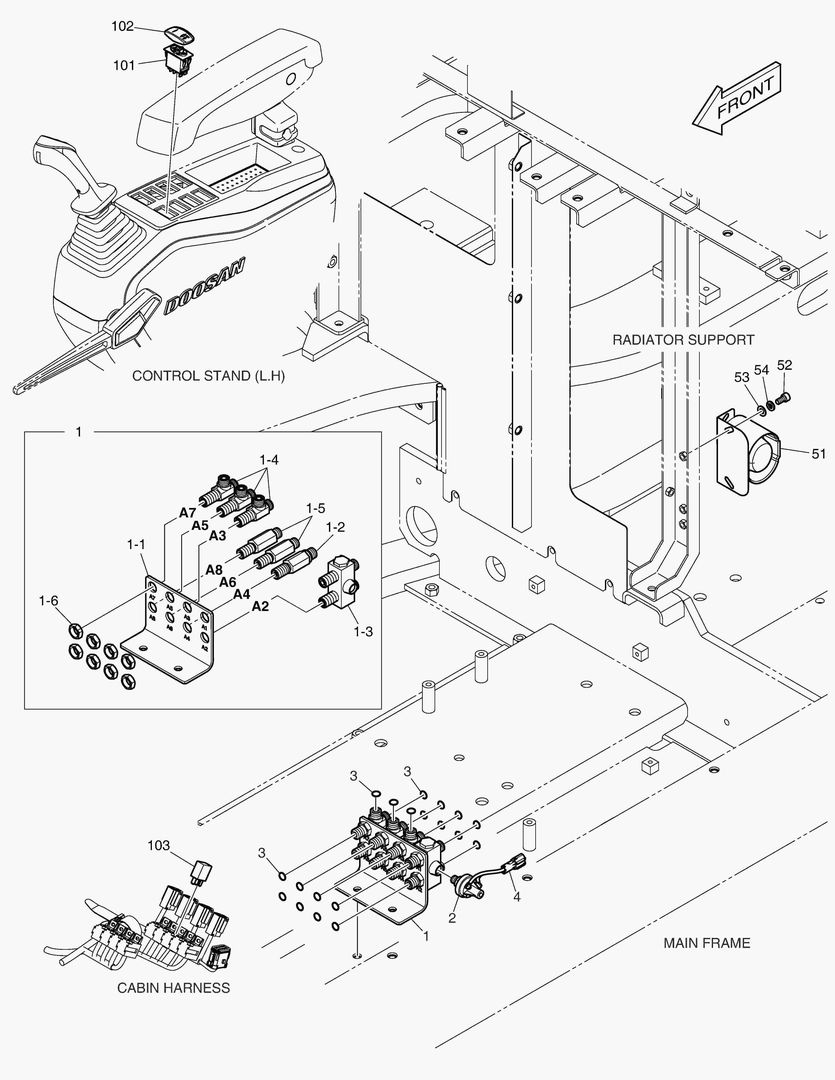 102
101
FRONT
DOOSAN
CONTROL STAND (L.H)
RADIATOR SUPPORT
53
54
52
51
1
1-4
A7
A5
A3
1-5
1-2
1-1
A8
A6
A4
A2
1-6
1-3
3
3
3
103
2
4
1
MAIN FRAME
CABIN HARNESS