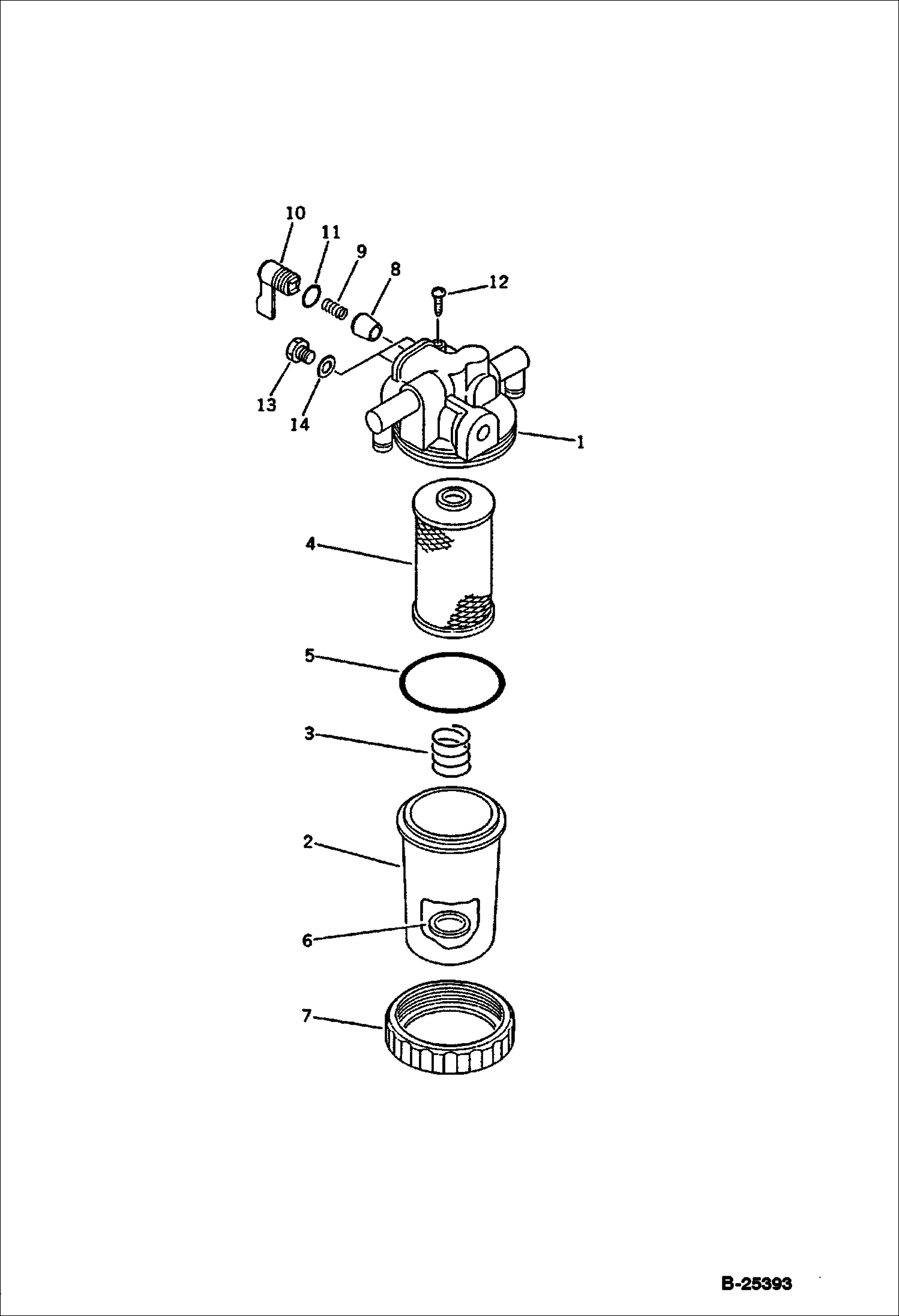 10
11
9
8
12
13
14
1
4
5
3
2
6
7

B-25393