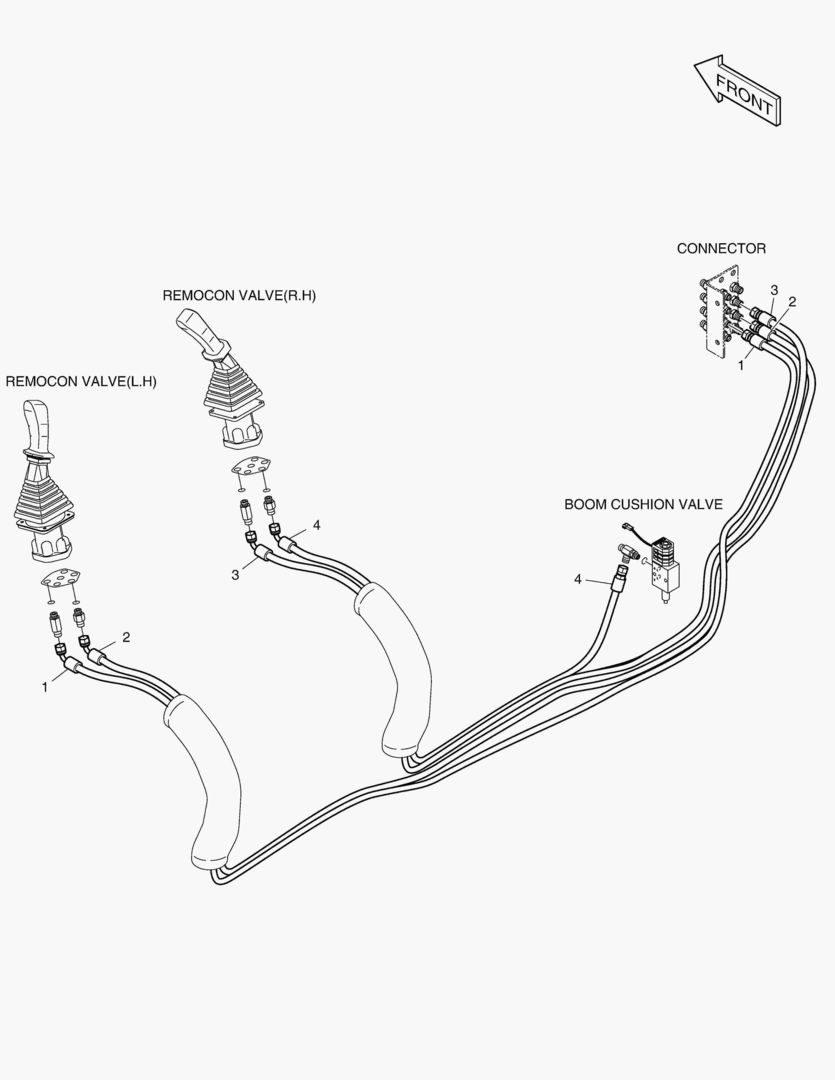 FRONT

CONNECTOR

3
2
1

REMOCON VALVE(R.H)

REMOCON VALVE(L.H)

BOOM CUSHION VALVE

4
3

4

2
1