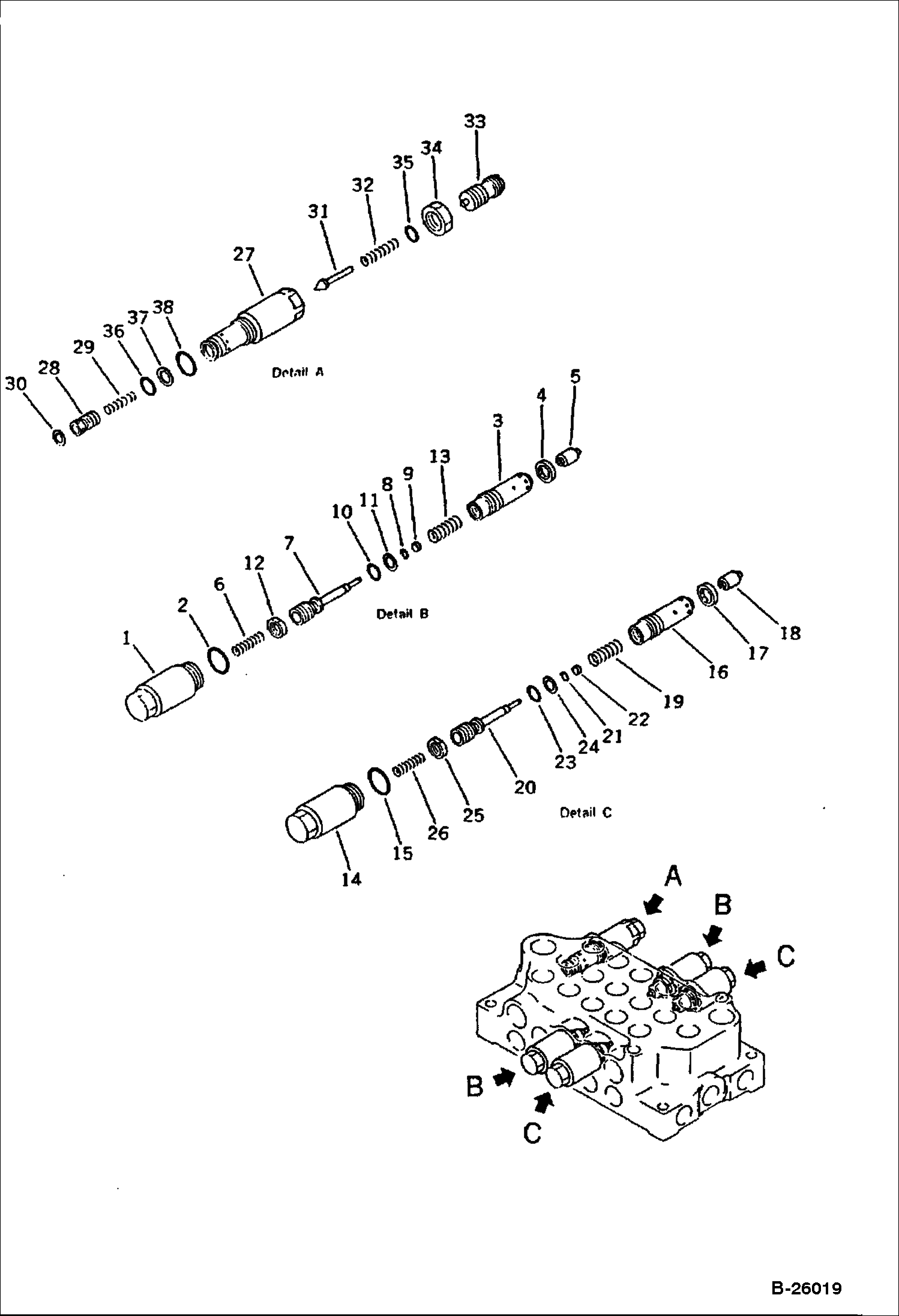 33
34
35
32
31
27
38
37
36
29
28
30
Detail A
5
4
3
13
9
8
11
10
7
12
6
2
1
Detail B
18
17
16
19
22
21
24
23
20
25
26
15
14
Detail C
A
B
C
B
C
B-26019