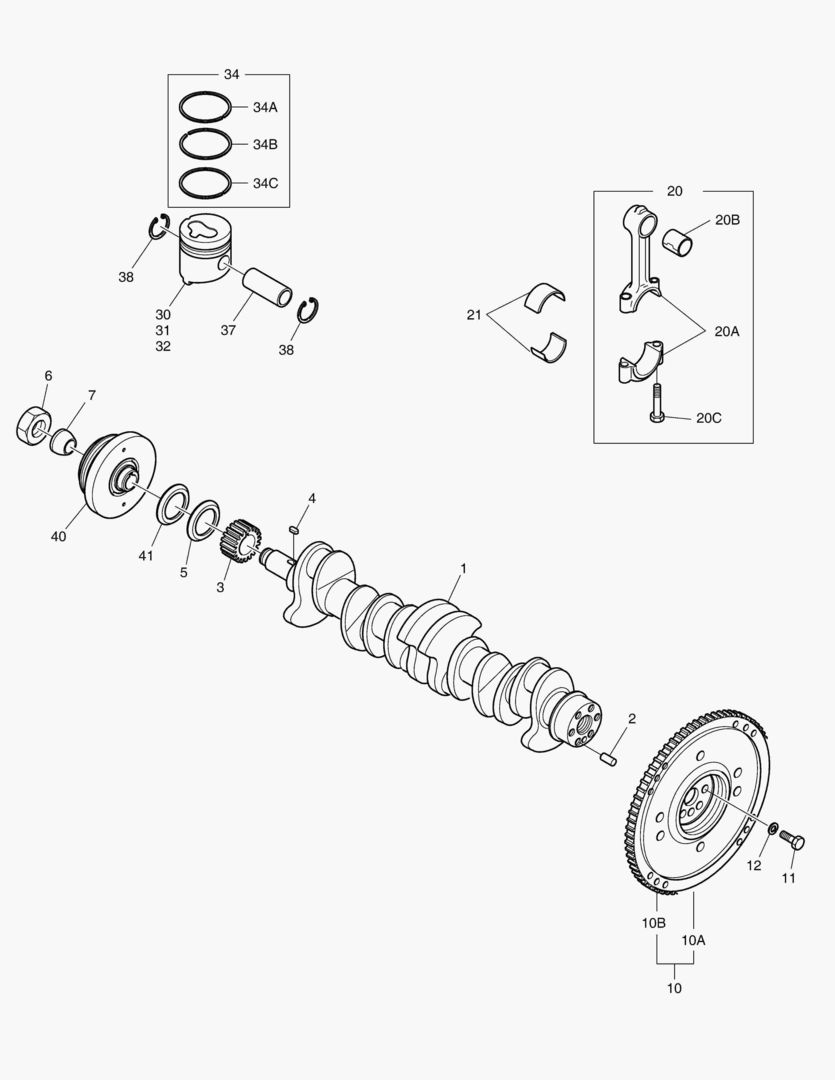 34
34A
34B
34C
38
30
31
32
37
38
20
20B
21
20A
20C
6
7
40
41
5
3
4
1
2
12
11
10B
10A
10