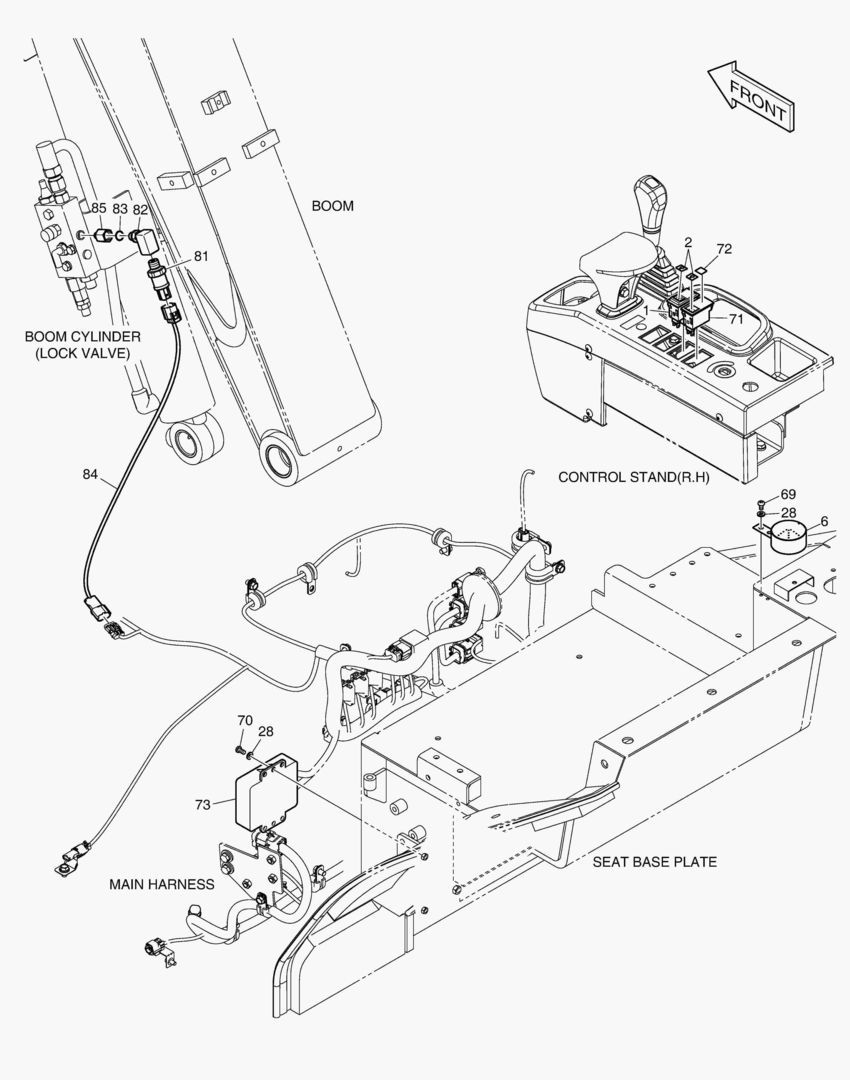 FRONT

BOOM

85 83 82

81

BOOM CYLINDER
(LOCK VALVE)

2

72

1

71

84

CONTROL STAND(R.H)

69

28

6

70

28

73

SEAT BASE PLATE

MAIN HARNESS