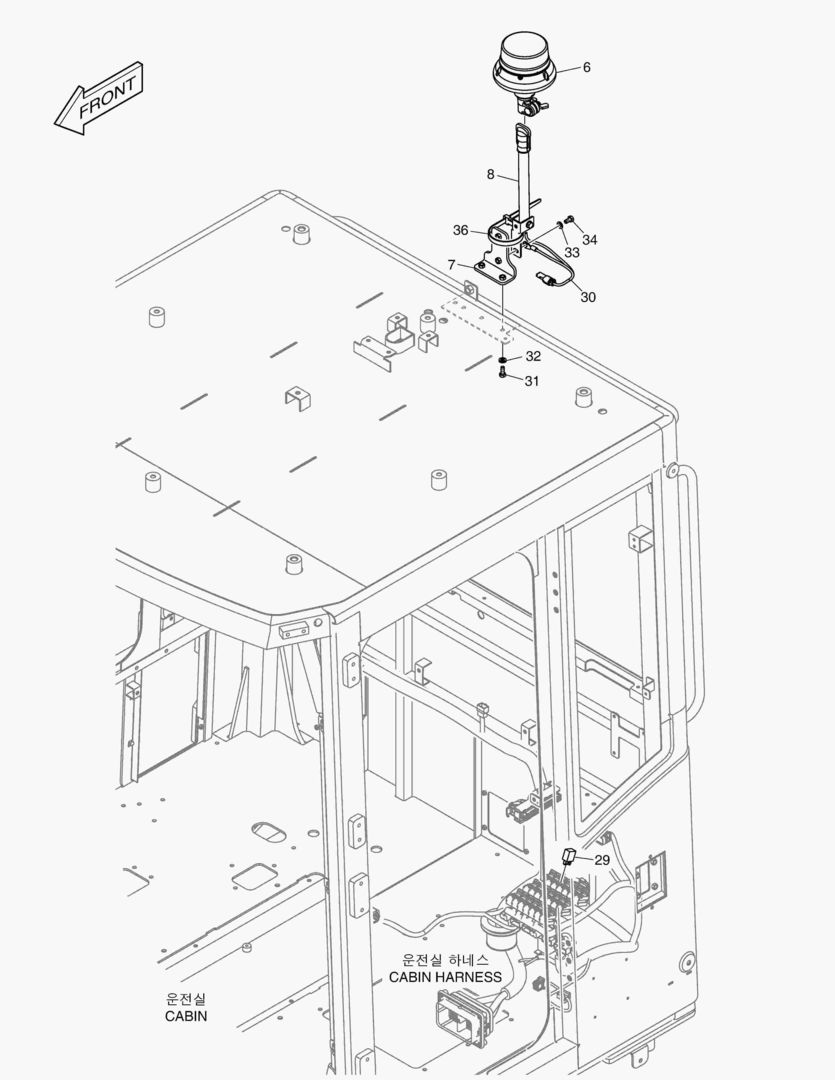 FRONT

6

8

36

34

33

7

30

32

31

29

운전실 하네스
CABIN HARNESS

운전실
CABIN