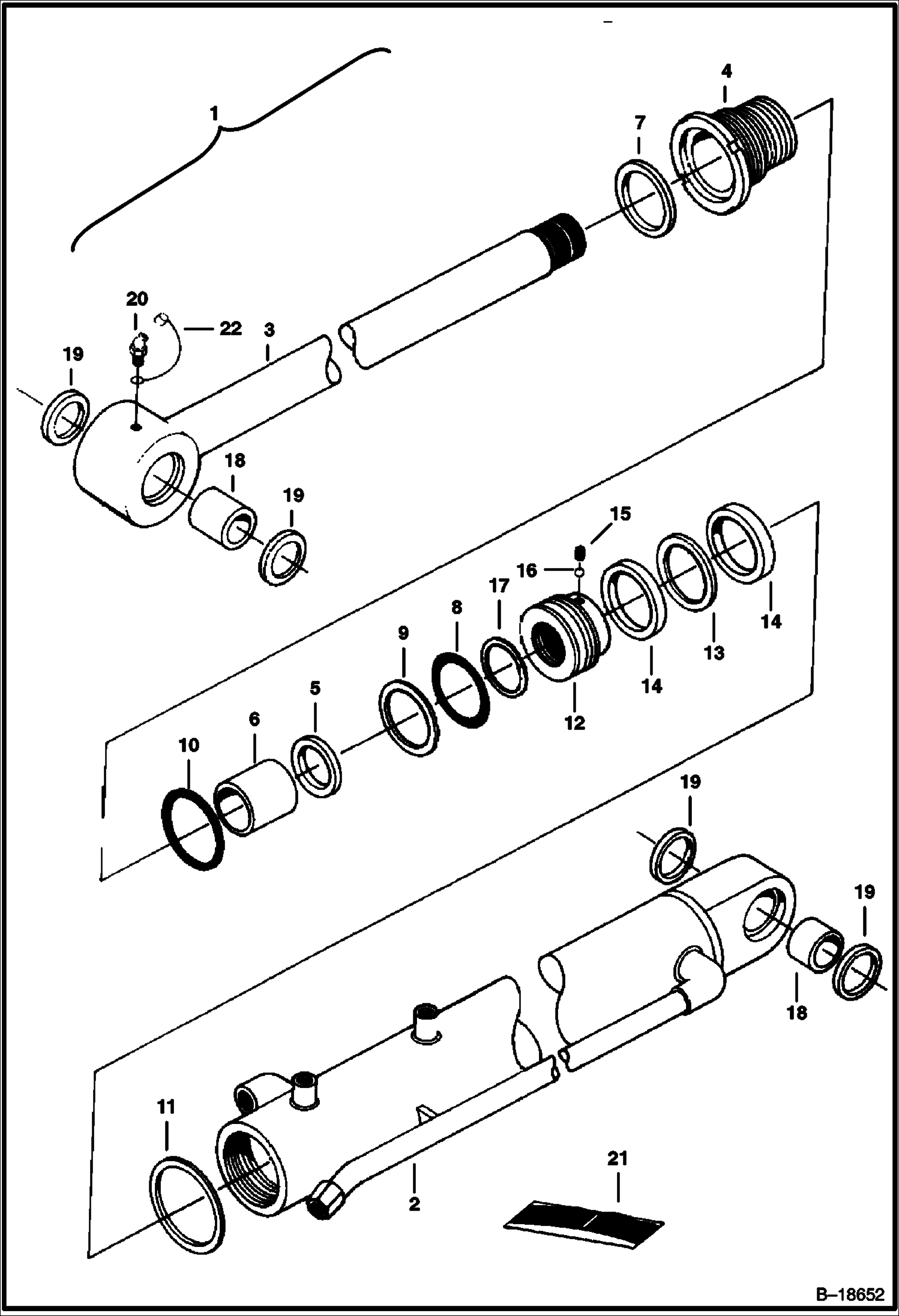 1
4
7
20
22
3
19
18
19
15
16
17
8
9
14
13
14
12
5
6
10
19
19
18
11
2
21
B–18652