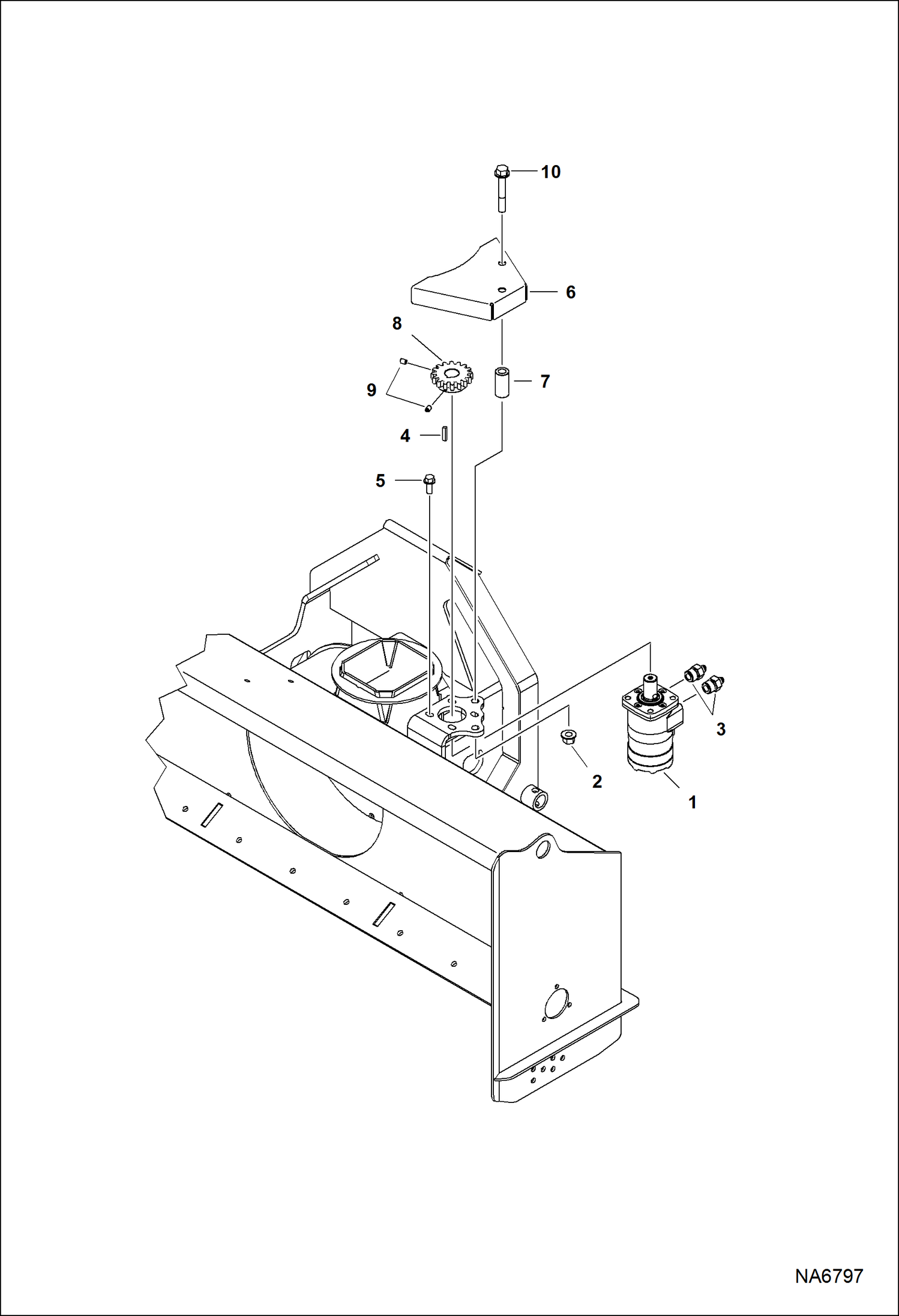 10
6
8
7
9
4
5
3
2
1
NA6797