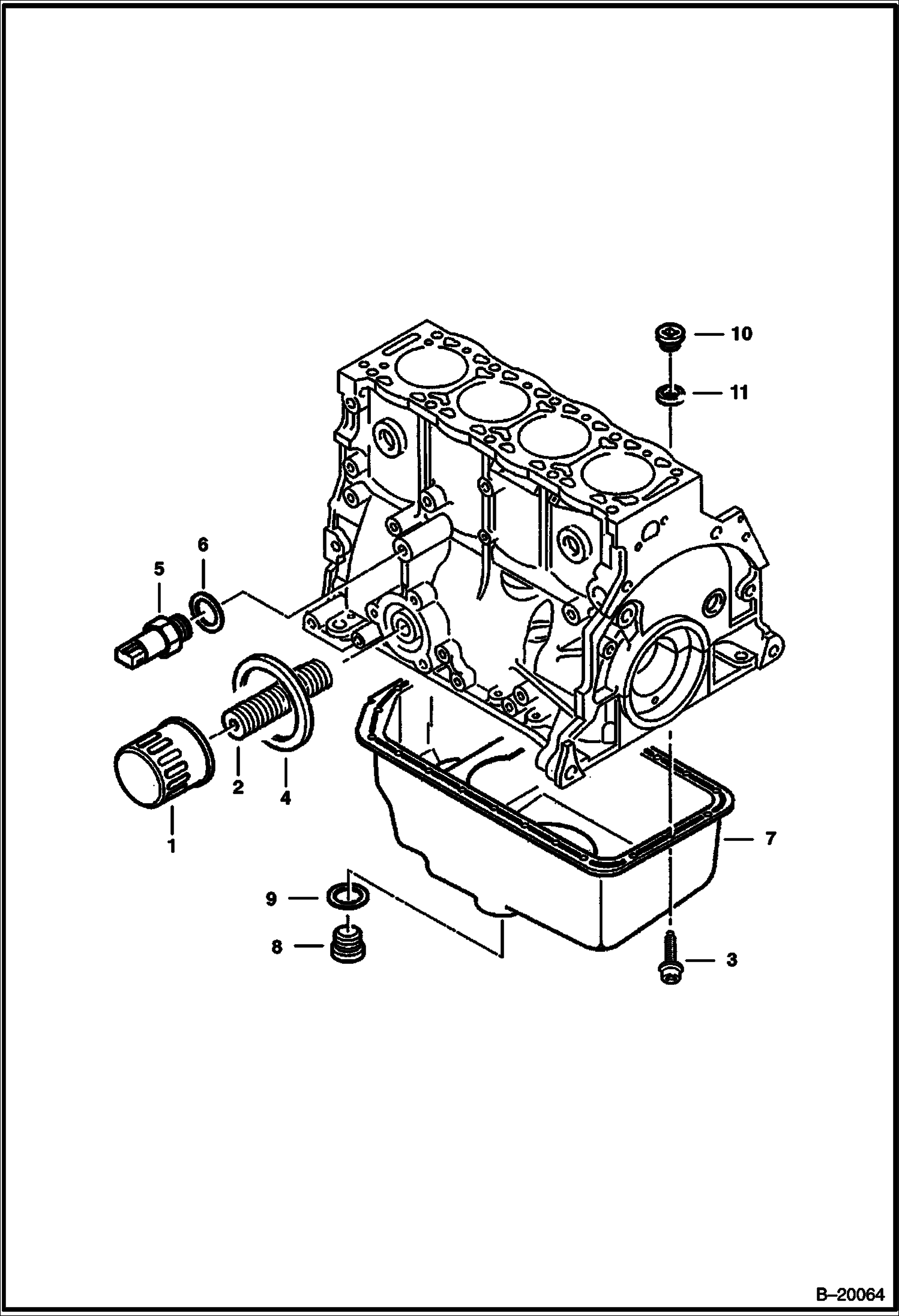 10
11
6
5
2
4
1
7
9
8
3
B–20064