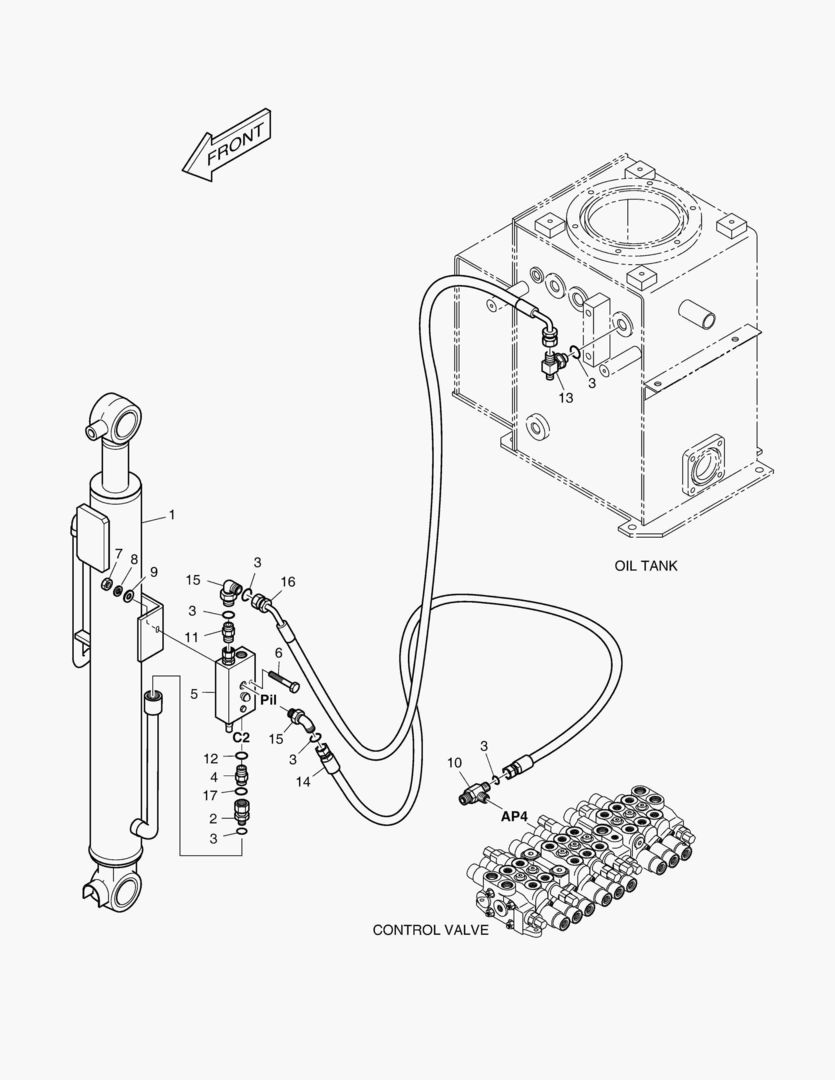 FRONT

3
13

OIL TANK

1
7
8
9
15
3
16
3
11
6
5
Pil
C2
15
3
14
12
4
17
2
3

10
3
AP4

CONTROL VALVE