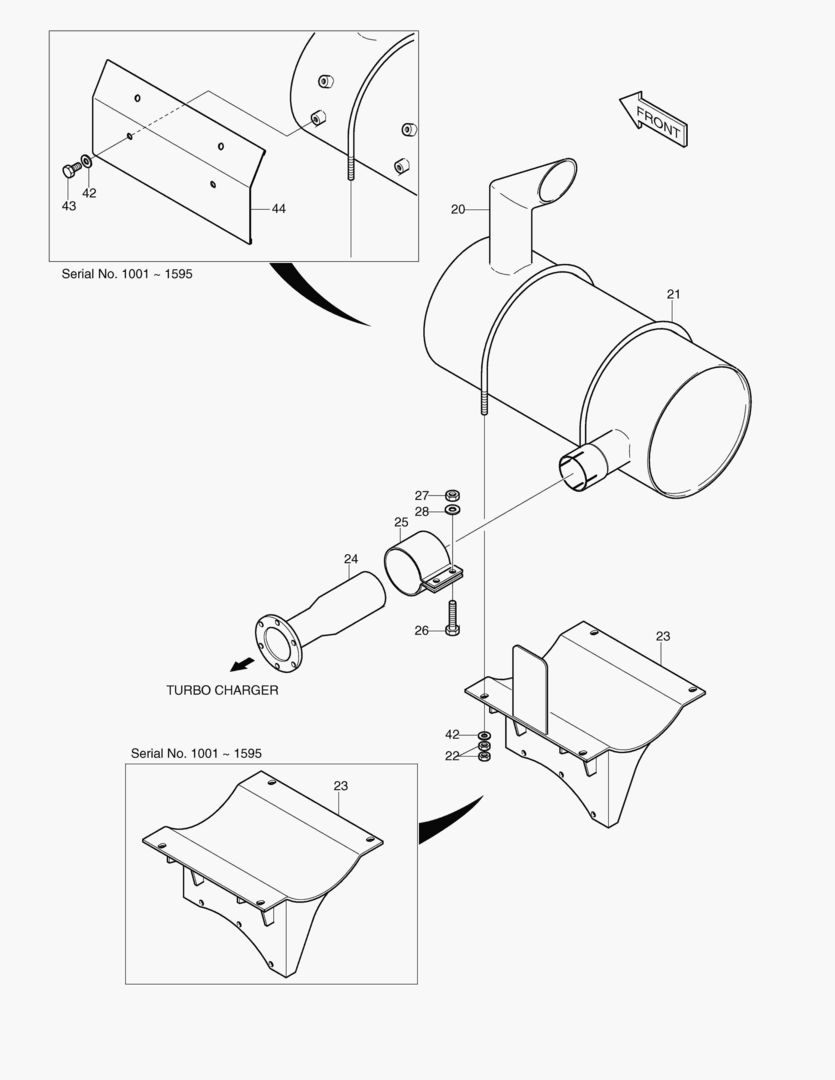 43
42
44
Serial No. 1001 ~ 1595
FRONT
20
21
27
28
25
24
26
23
TURBO CHARGER
42
22
Serial No. 1001 ~ 1595
23