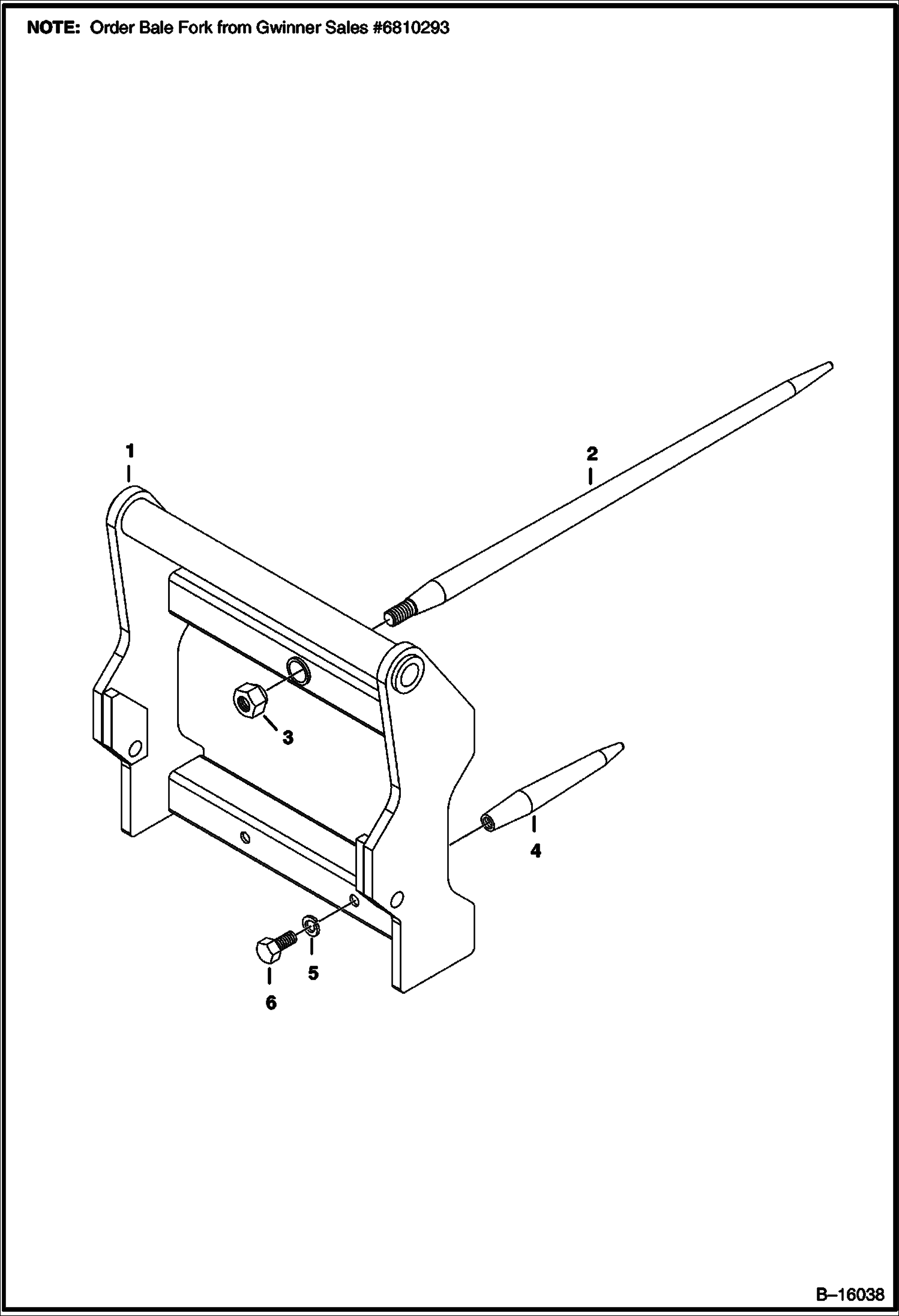 NOTE: Order Bale Fork from Gwinner Sales #6810293

1

2

3

4

5

6

B–16038