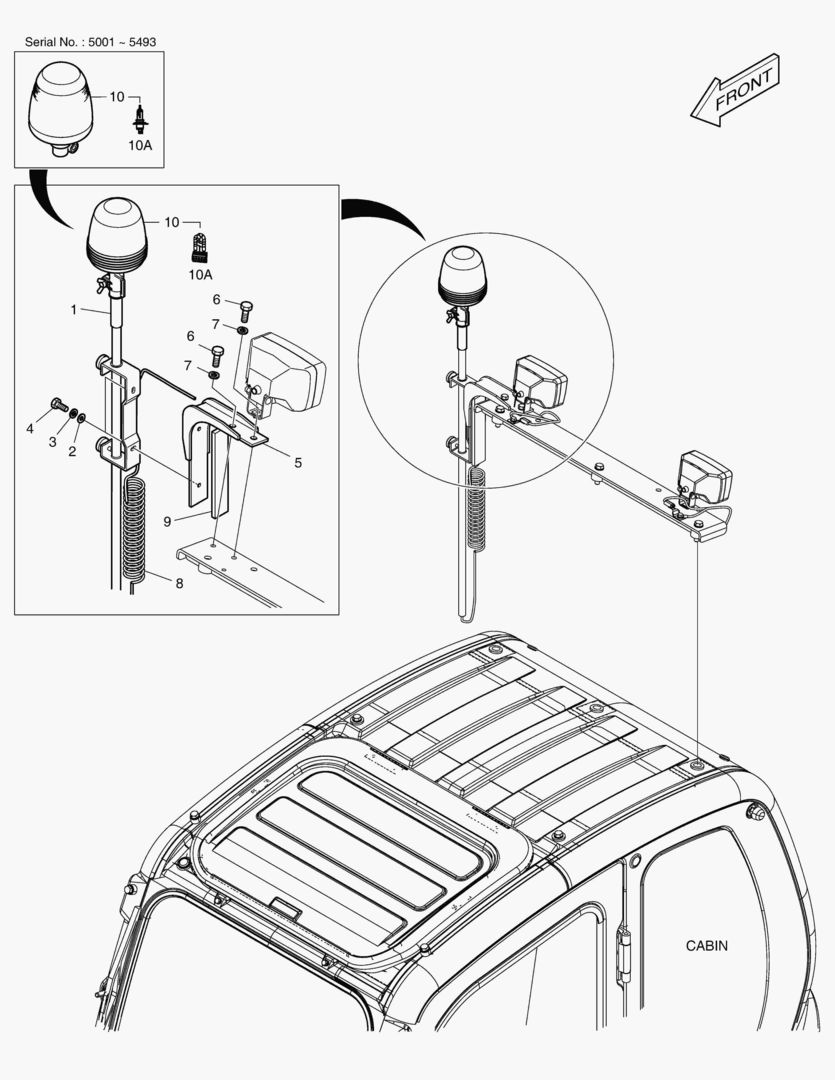 Serial No. : 5001 ~ 5493

10
10A

FRONT

10
10A

1
6
7
6
7
4
3
2
5
9
8

CABIN