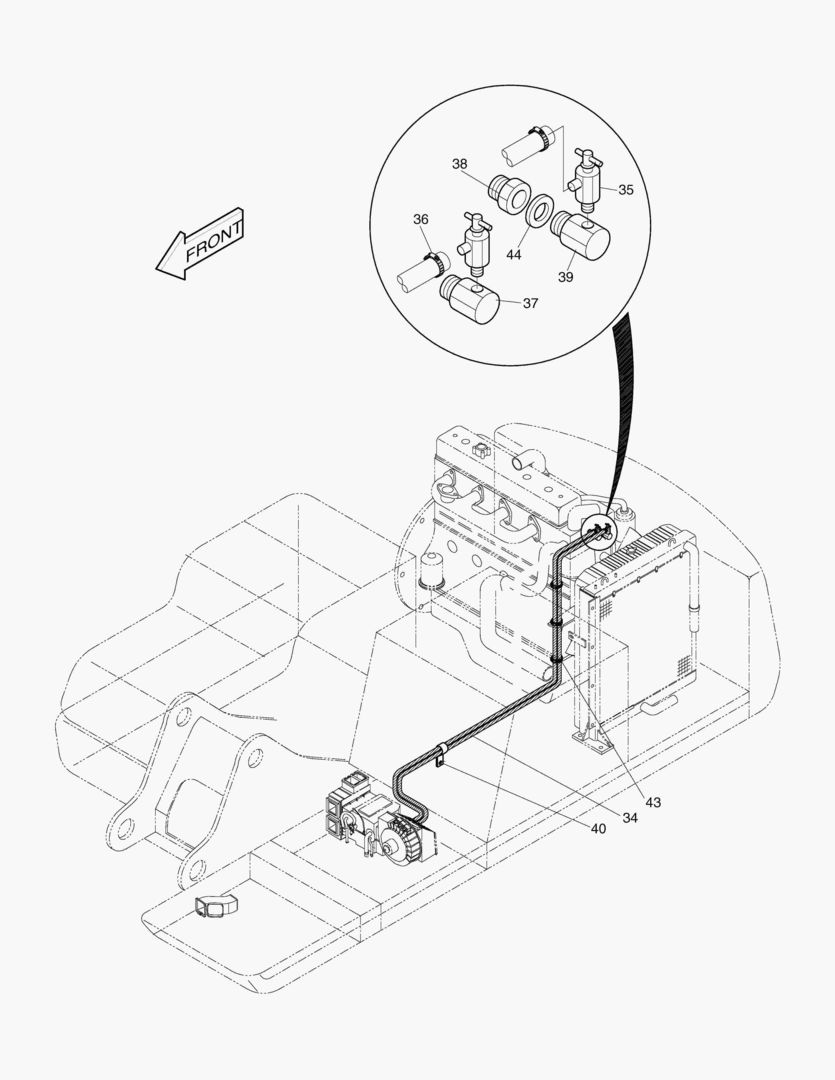 FRONT

38
35
36
44
39
37

43
34
40