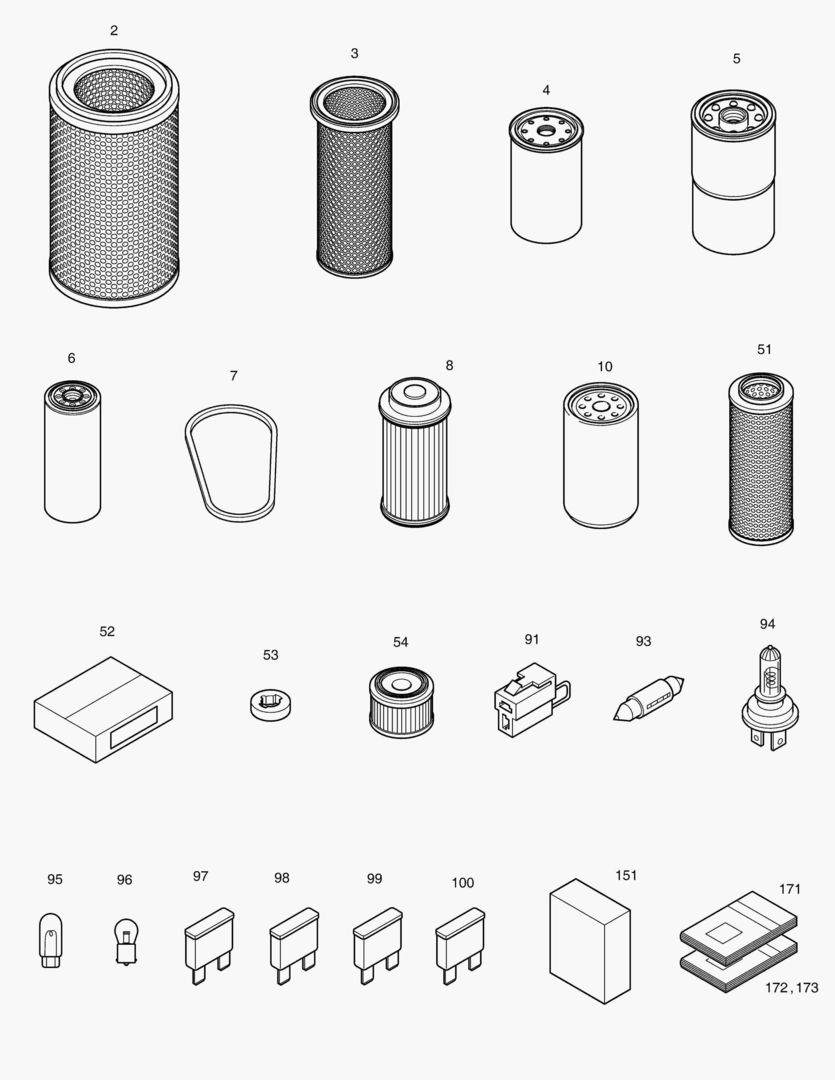 2
3
4
5
6
7
8
10
51
52
53
54
91
93
94
95
96
97
98
99
100
151
171
172, 173