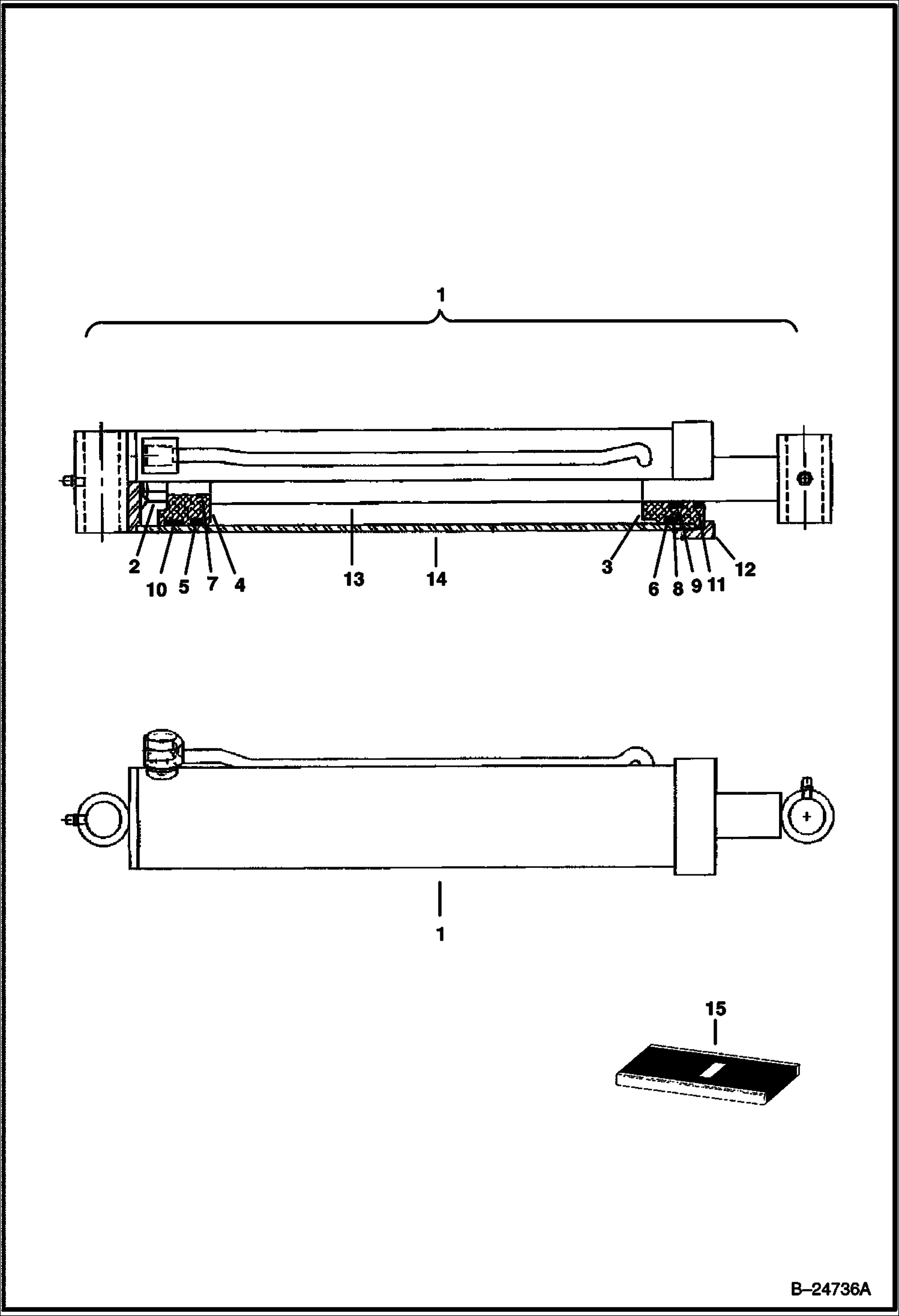 1

2
10
5
7
4
13
14
3
6
8
9
11
12

1

15

B–24736A