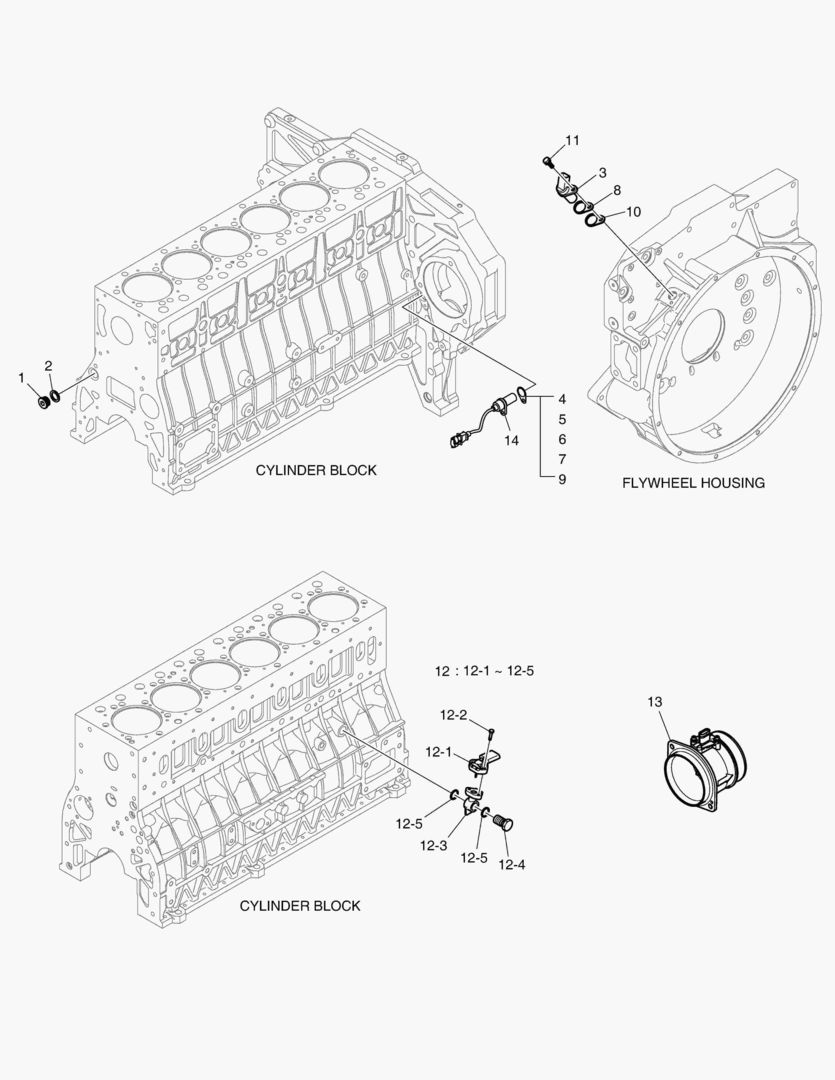 11
3
8
10
1
2
4
5
6
7
9
14
CYLINDER BLOCK
FLYWHEEL HOUSING

12 : 12-1 ~ 12-5
12-2
12-1
12-5
12-3
12-5
12-4
13
CYLINDER BLOCK