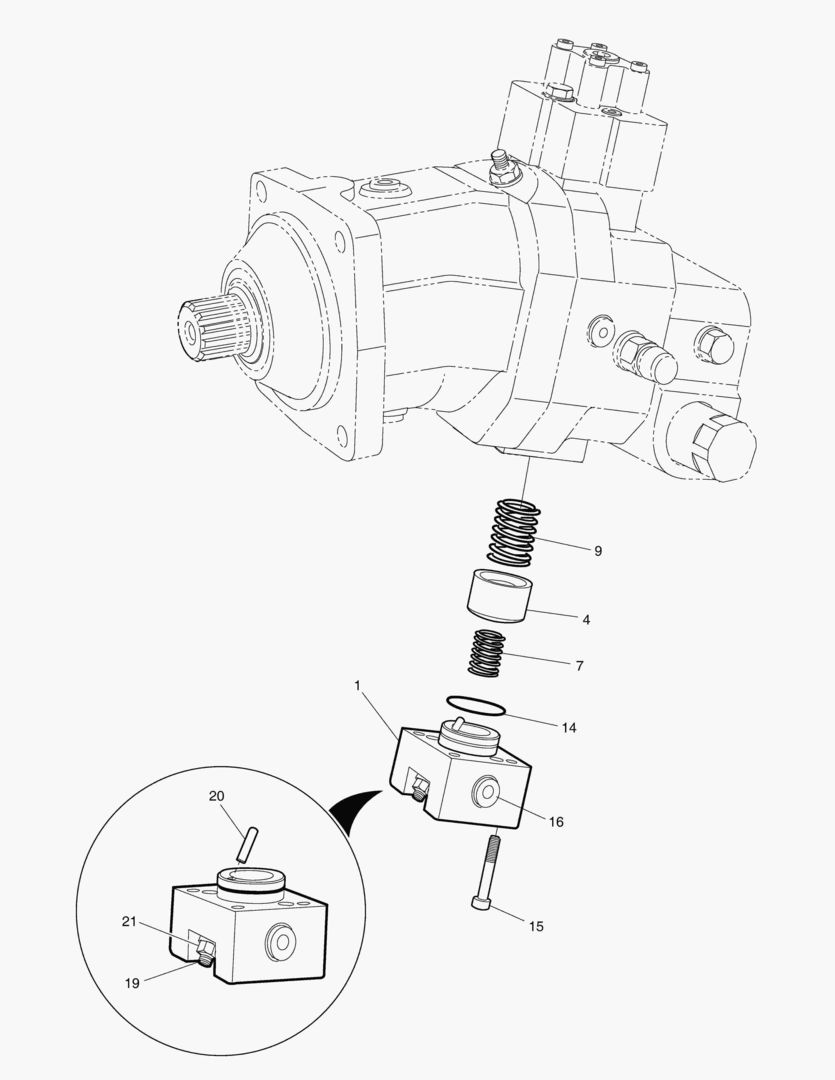 9
4
7
1
14
16
15
20
21
19