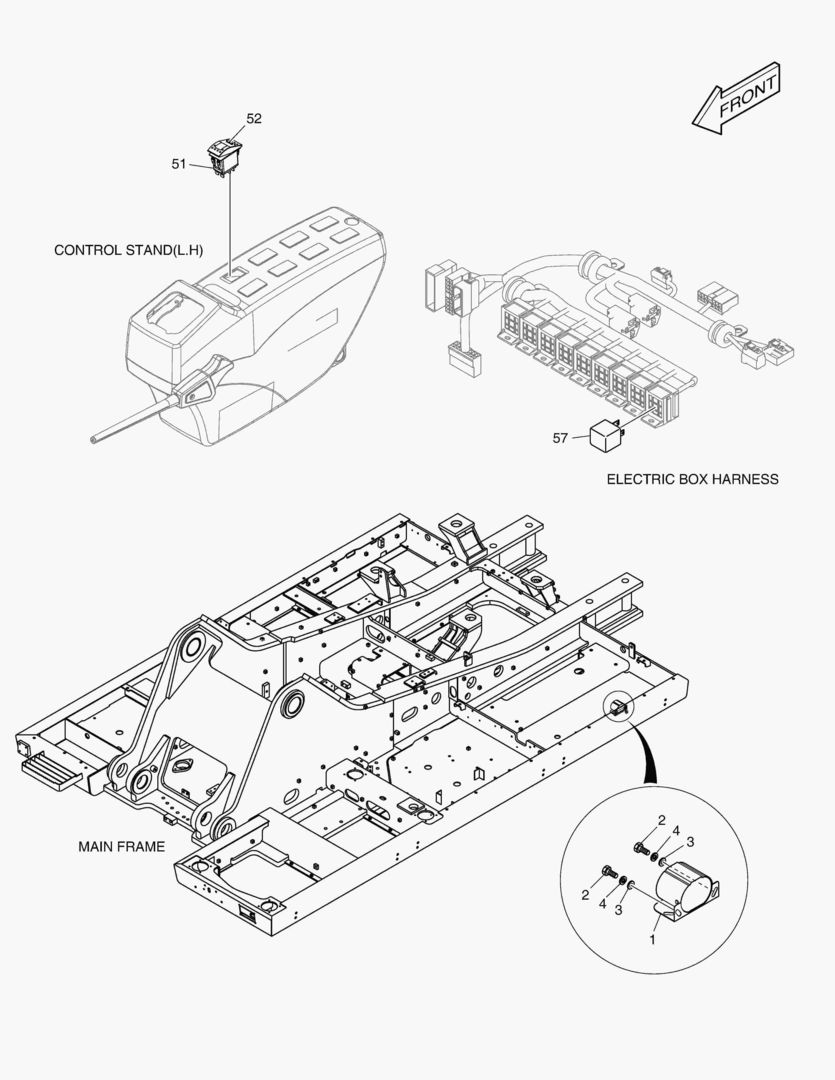 FRONT

52

51

CONTROL STAND(L.H)

57

ELECTRIC BOX HARNESS

MAIN FRAME

2
4
3

2
4
3

1