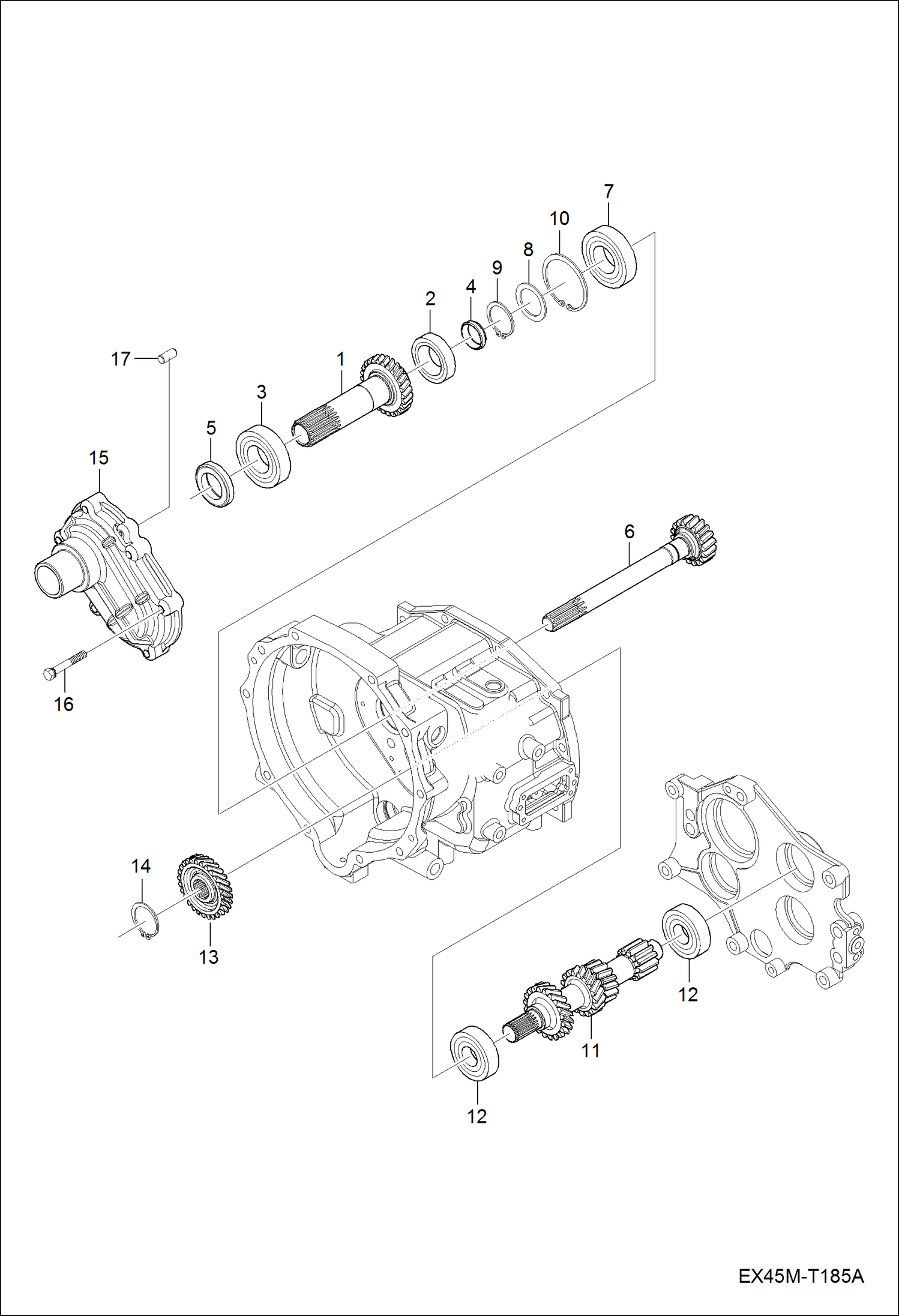 7
10
8
9
4
2
17
1
3
5
15
6
16
14
13
12
11
12
EX45M-T185A