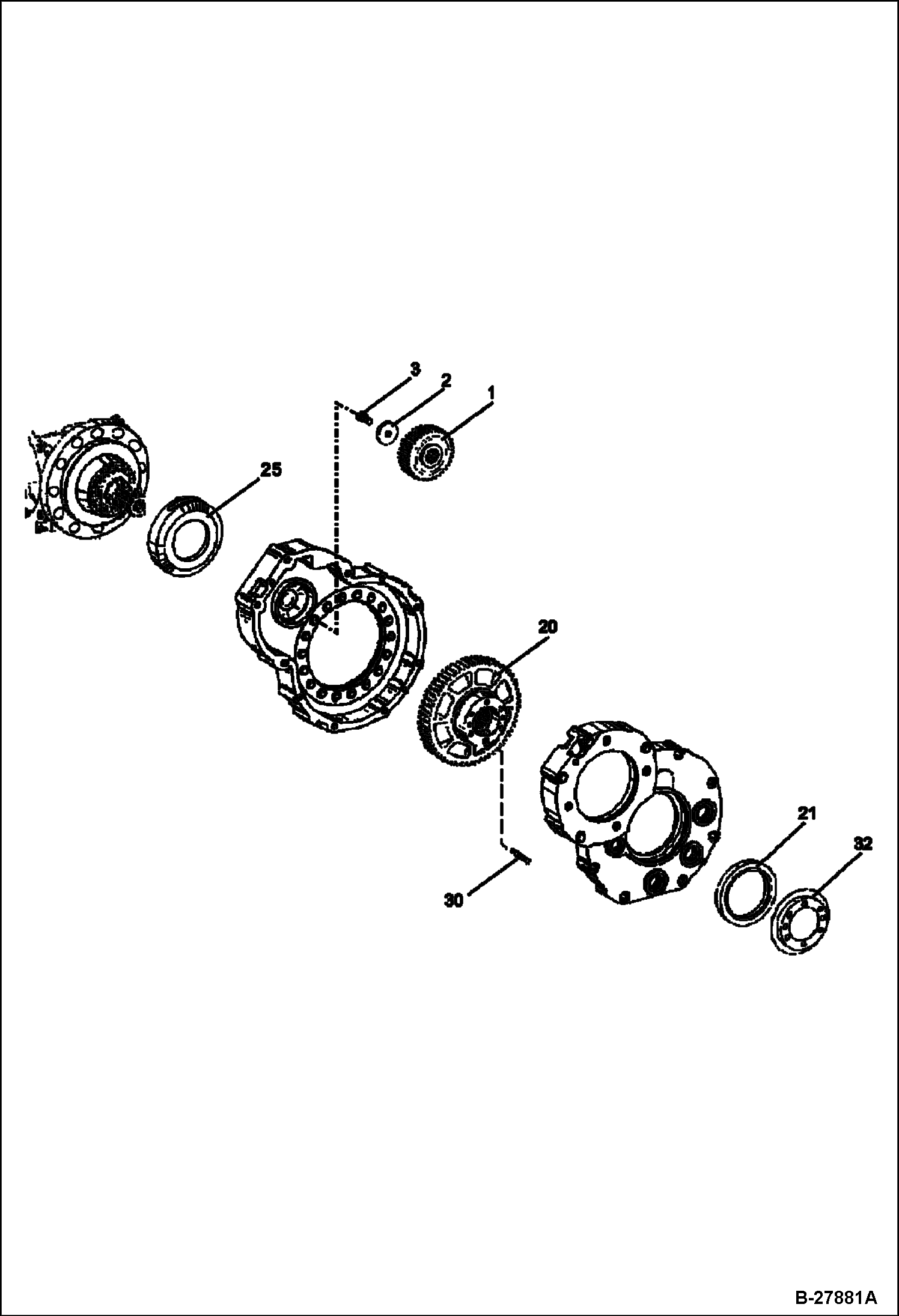 3
2
1
25
20
21
32
30
B-27881A