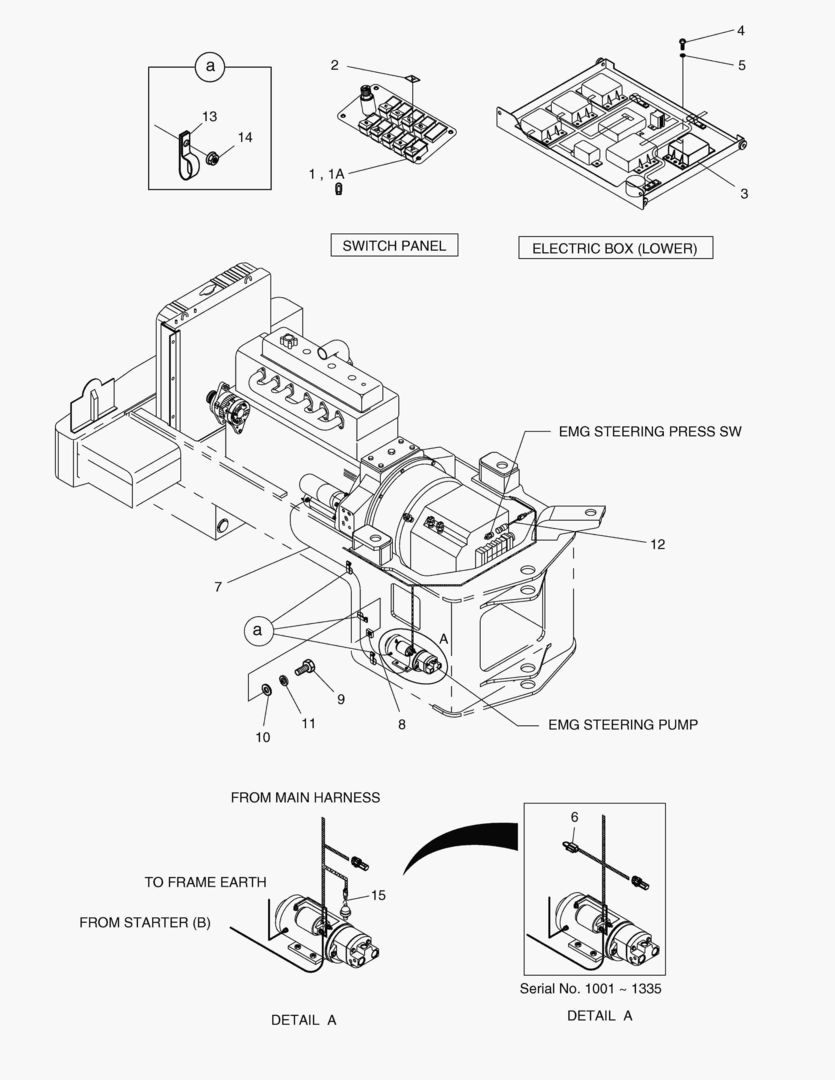 a

13

14

2

1 , 1A

SWITCH PANEL

4

5

3

ELECTRIC BOX (LOWER)

EMG STEERING PRESS SW

12

7

a

A

9

11

10

8

EMG STEERING PUMP

FROM MAIN HARNESS

TO FRAME EARTH

15

FROM STARTER (B)

DETAIL A

6

Serial No. 1001 ~ 1335

DETAIL A