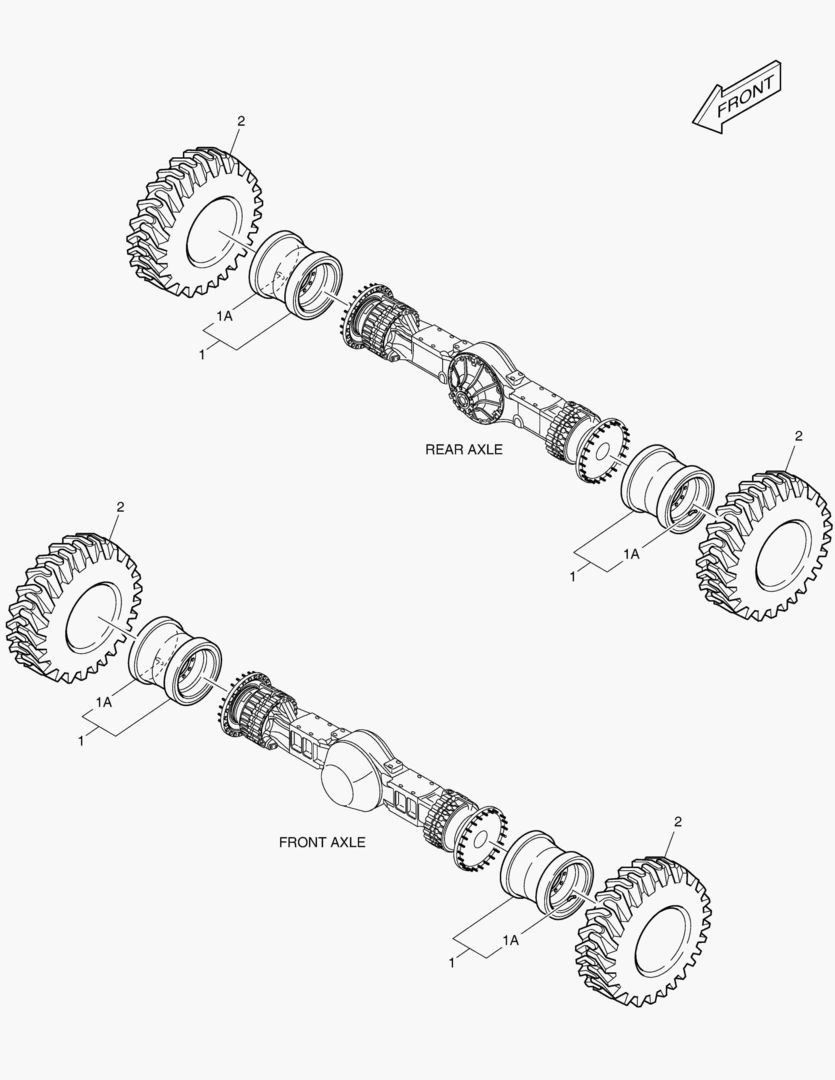 FRONT

2

1A

1

REAR AXLE

2

1A

1

2

1A

1

FRONT AXLE

2

1A

1