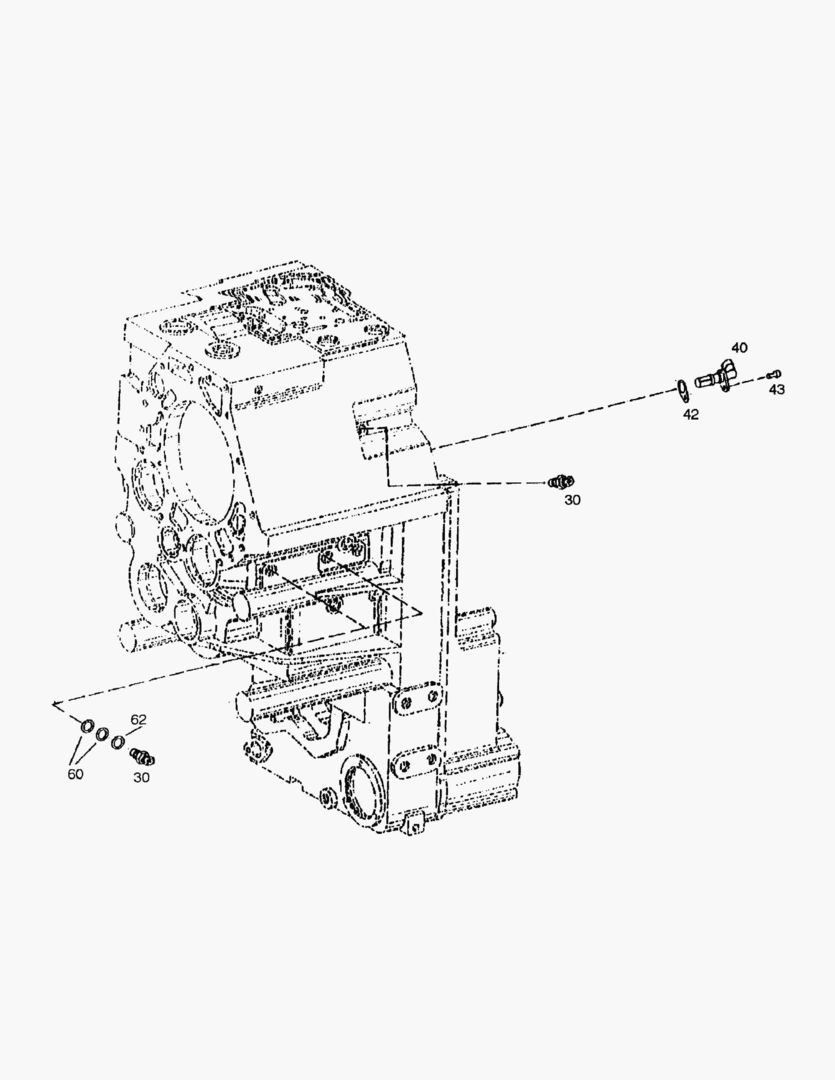 40
43
42
30
62
60
30