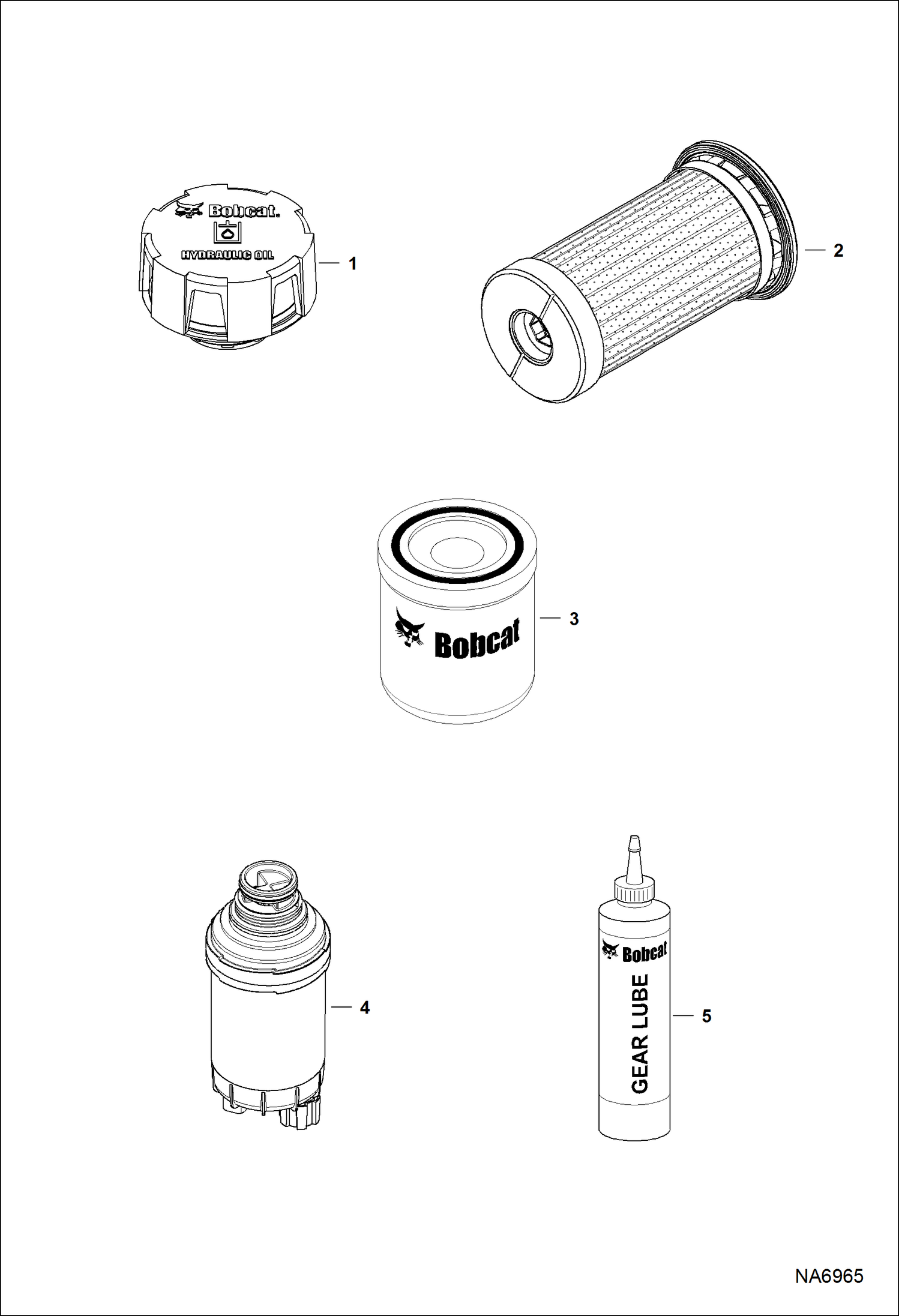 Bobcat.

HYDRAULIC OIL

1

2

Bobcat

3

4

Bobcat

GEAR LUBE

5

NA6965