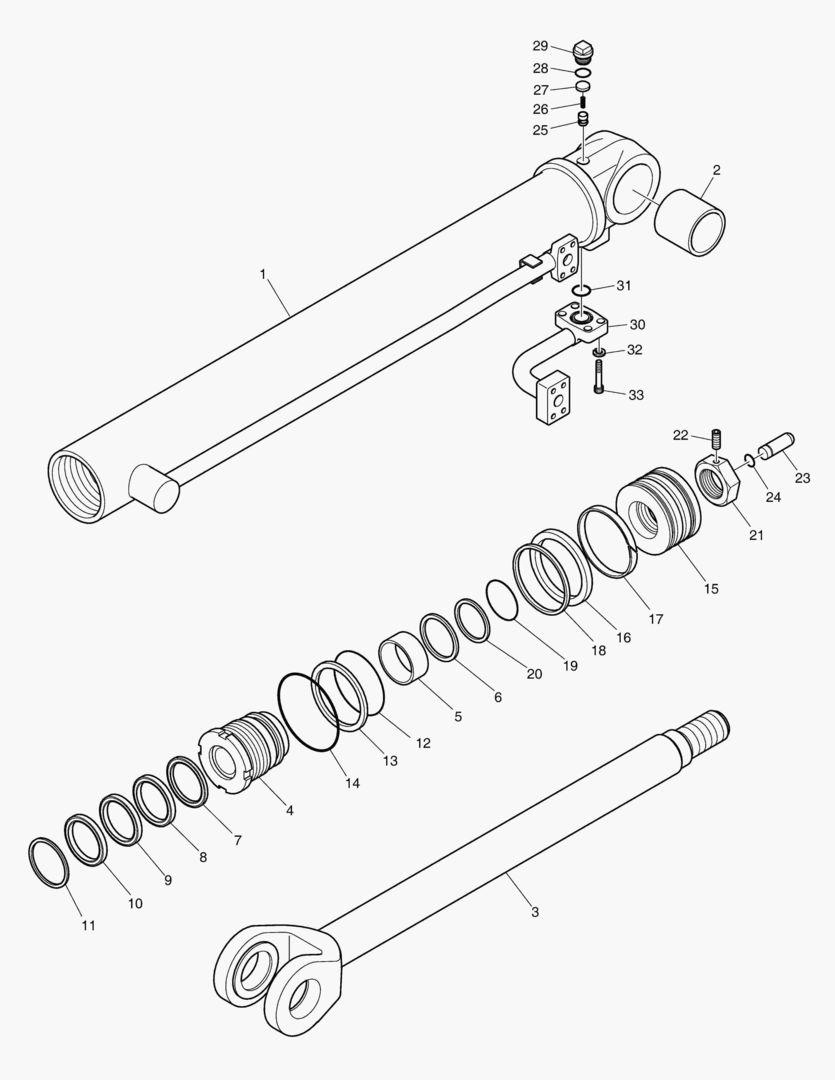 29
28
27
26
25
2
1
31
30
32
33
22
23
24
21
15
17
16
18
19
20
6
5
12
13
14
4
7
8
9
10
11
3