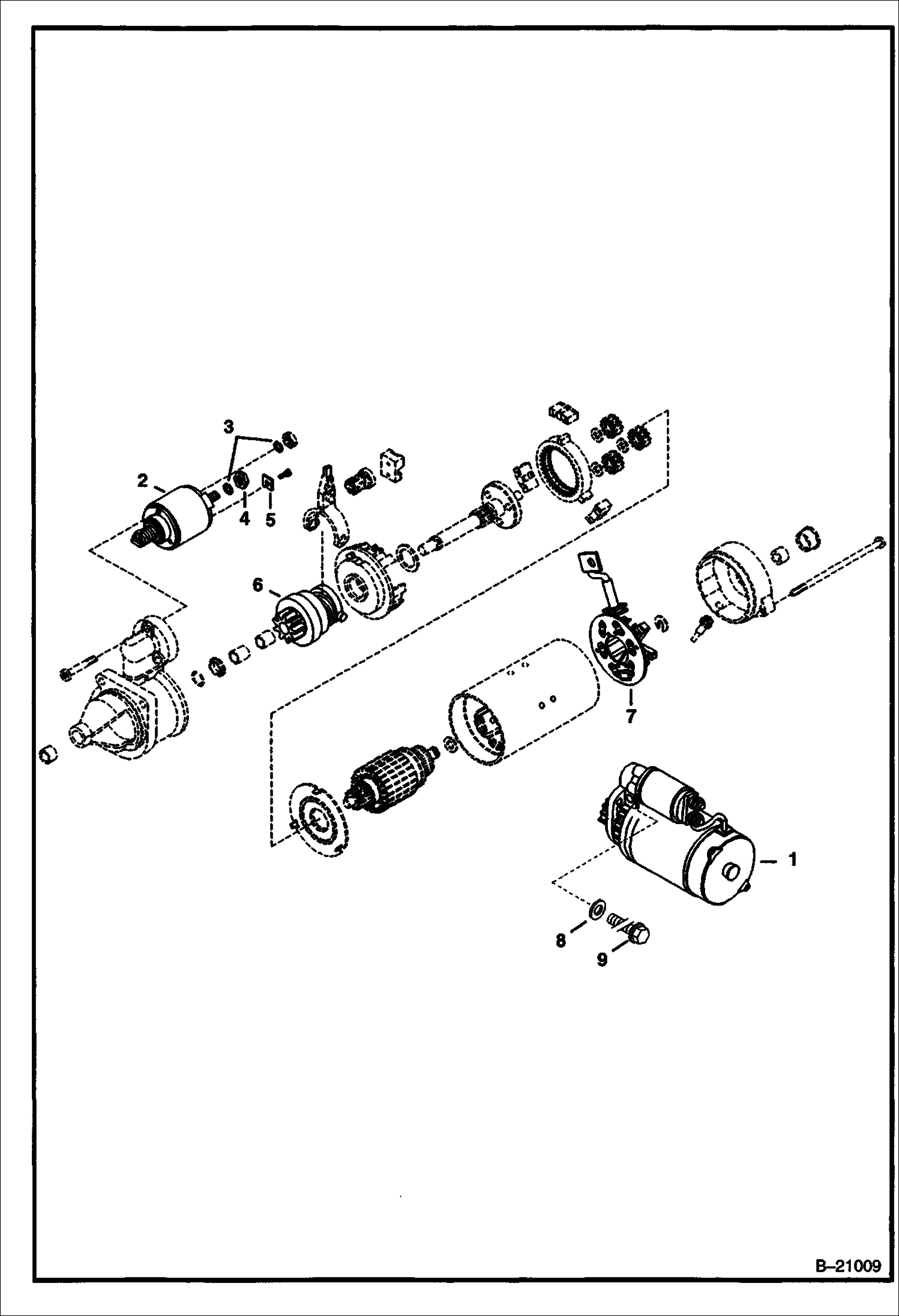 3
2
4
5
6
7
1
8
9
B–21009