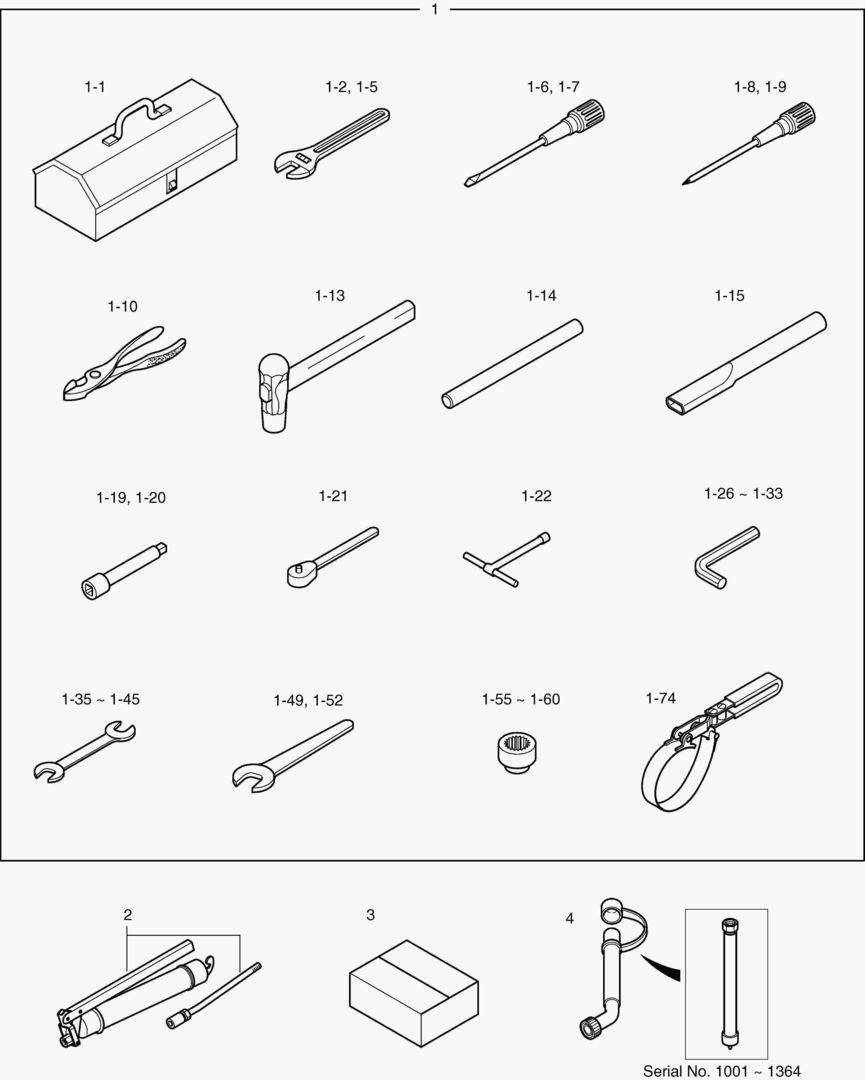 1

1-1

1-2, 1-5

1-6, 1-7

1-8, 1-9

1-10

1-13

1-14

1-15

1-19, 1-20

1-21

1-22

1-26 ~ 1-33

1-35 ~ 1-45

1-49, 1-52

1-55 ~ 1-60

1-74

2

3

4

Serial No. 1001 ~ 1364