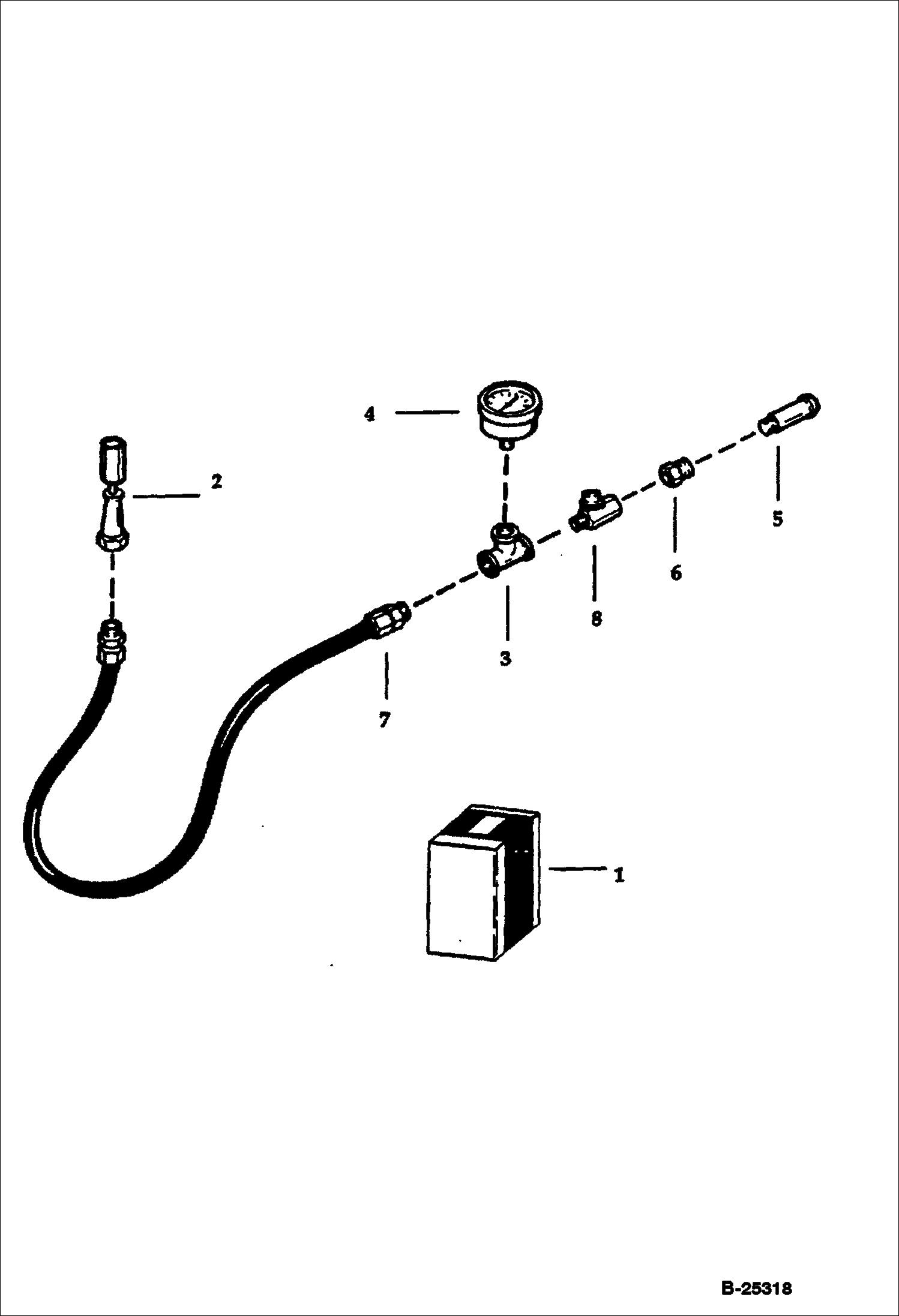 4

2

5

6

8

3

7

1

B-25318