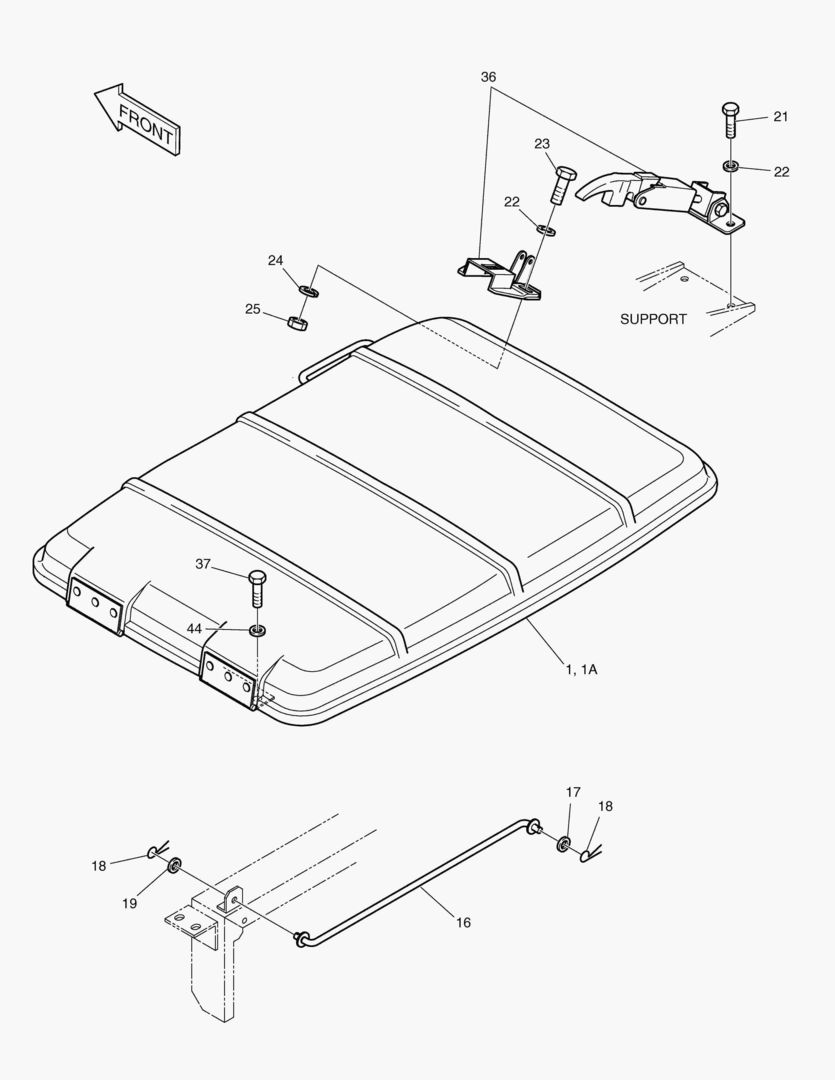 FRONT

36

21

23

22

22

24

25

SUPPORT

37

44

1, 1A

17

18

18

19

16