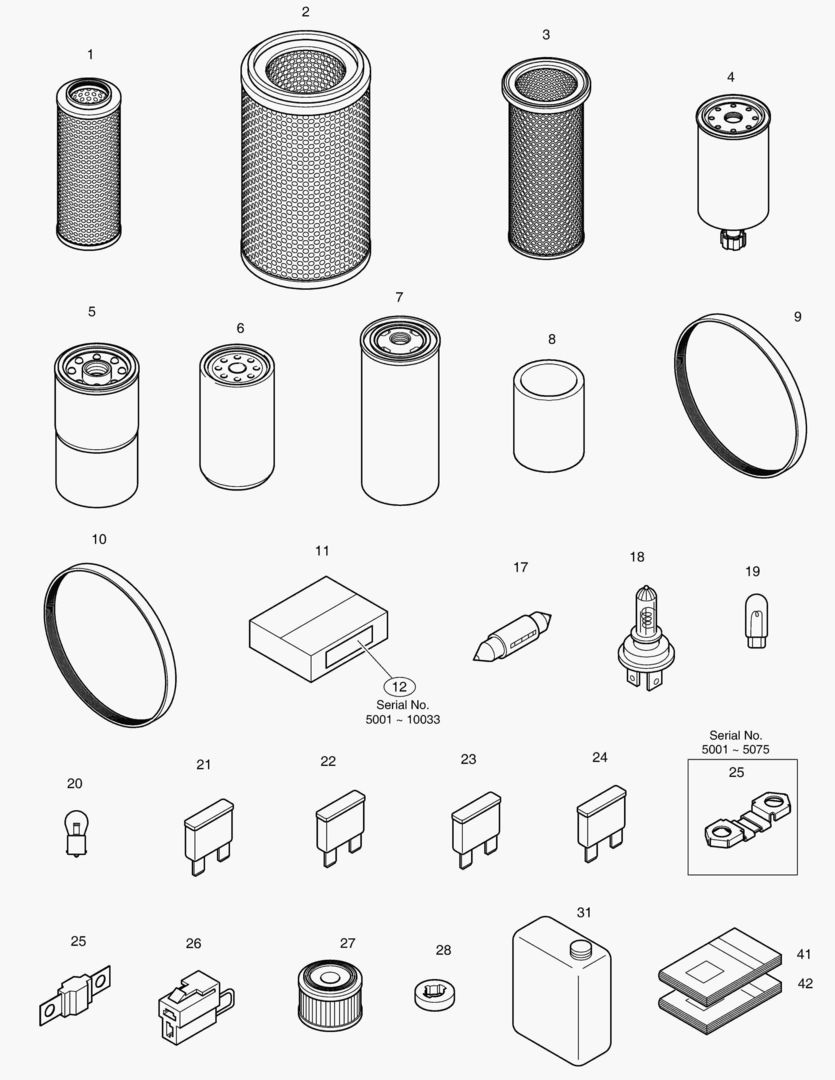 1
2
3
4
5
6
7
8
9
10
11
17
18
19
12
Serial No.
5001 ~ 10033
20
21
22
23
24
Serial No.
5001 ~ 5075
25
25
26
27
28
31
41
42