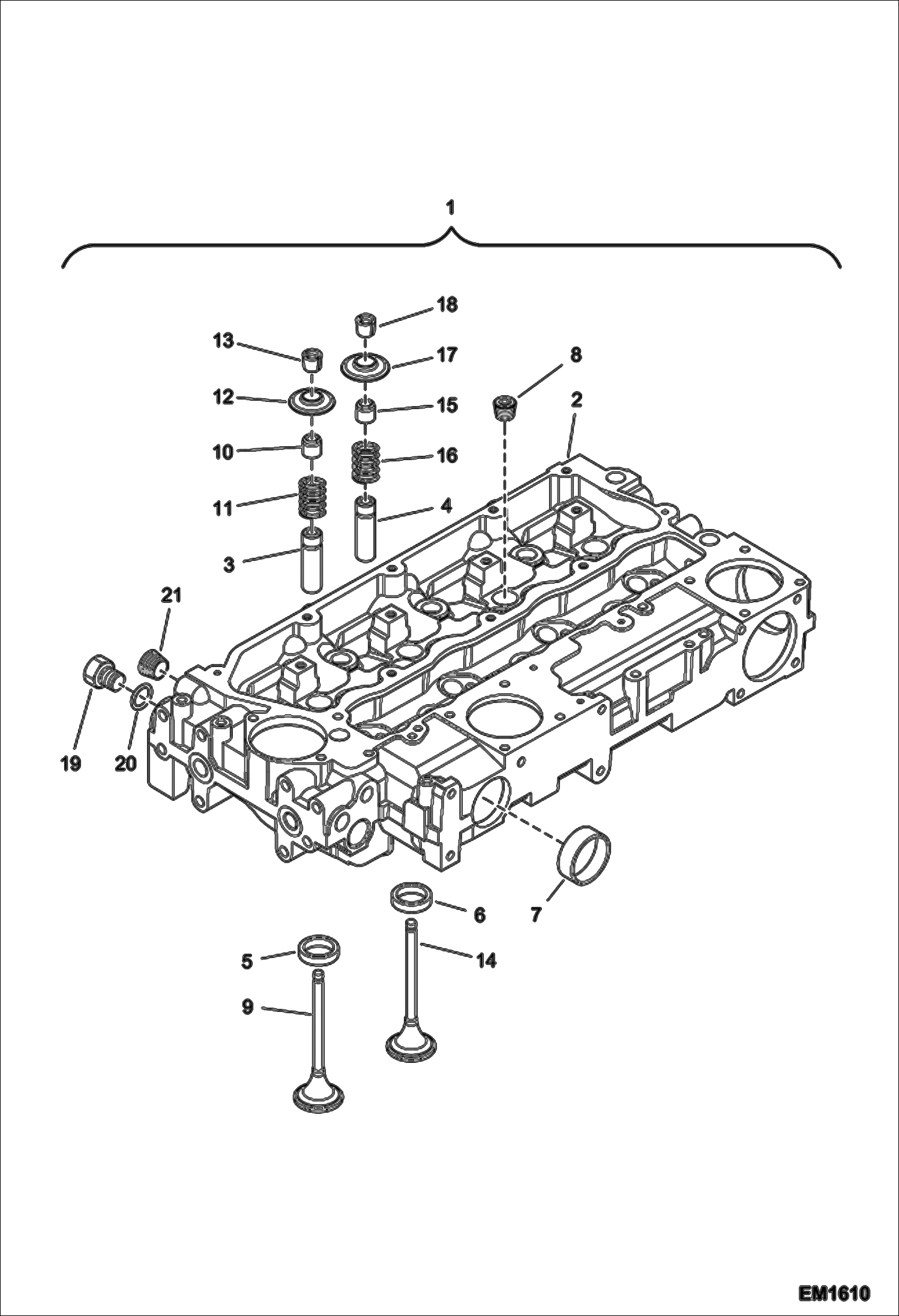 1

18
13
17
8
12
15
2
10
16
11
4
3
21
19
20
6
7
5
14
9

EM1610