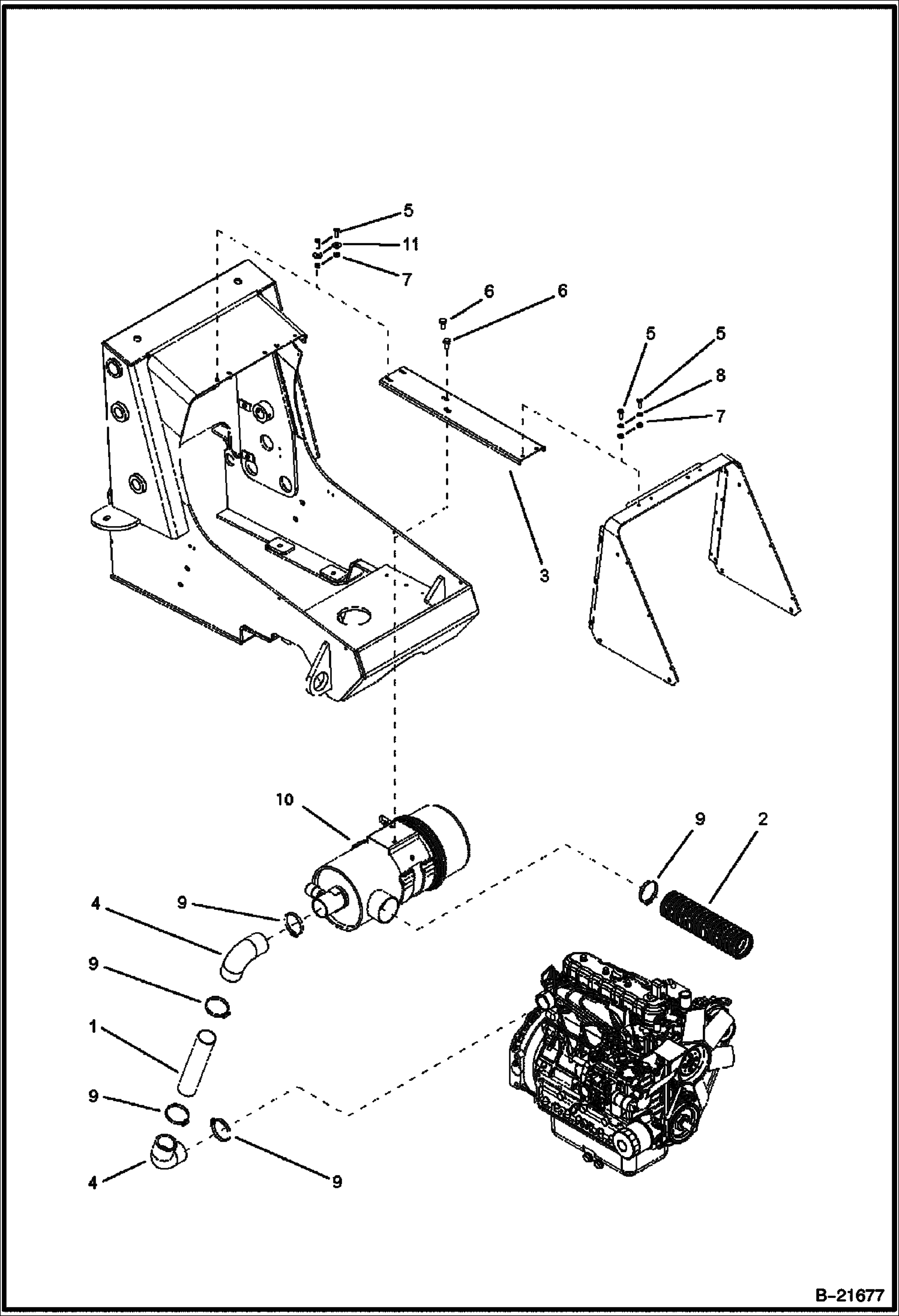 5
11
7
6
6
5
5
8
7
3
10
9
2
4
9
9
1
9
4
9
B-21677