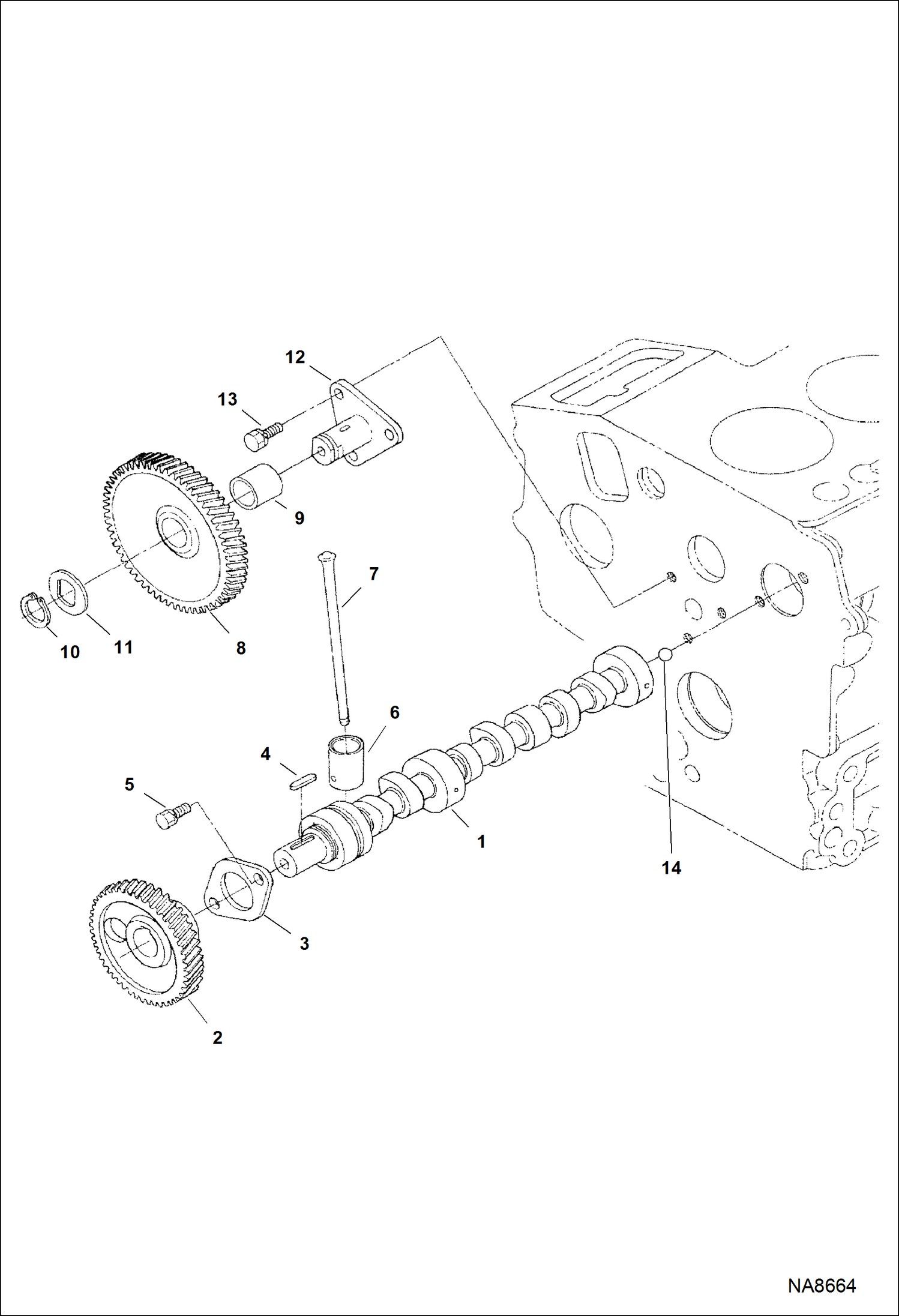 12
13
9
7
10
11
8
6
4
5
1
14
3
2
NA8664