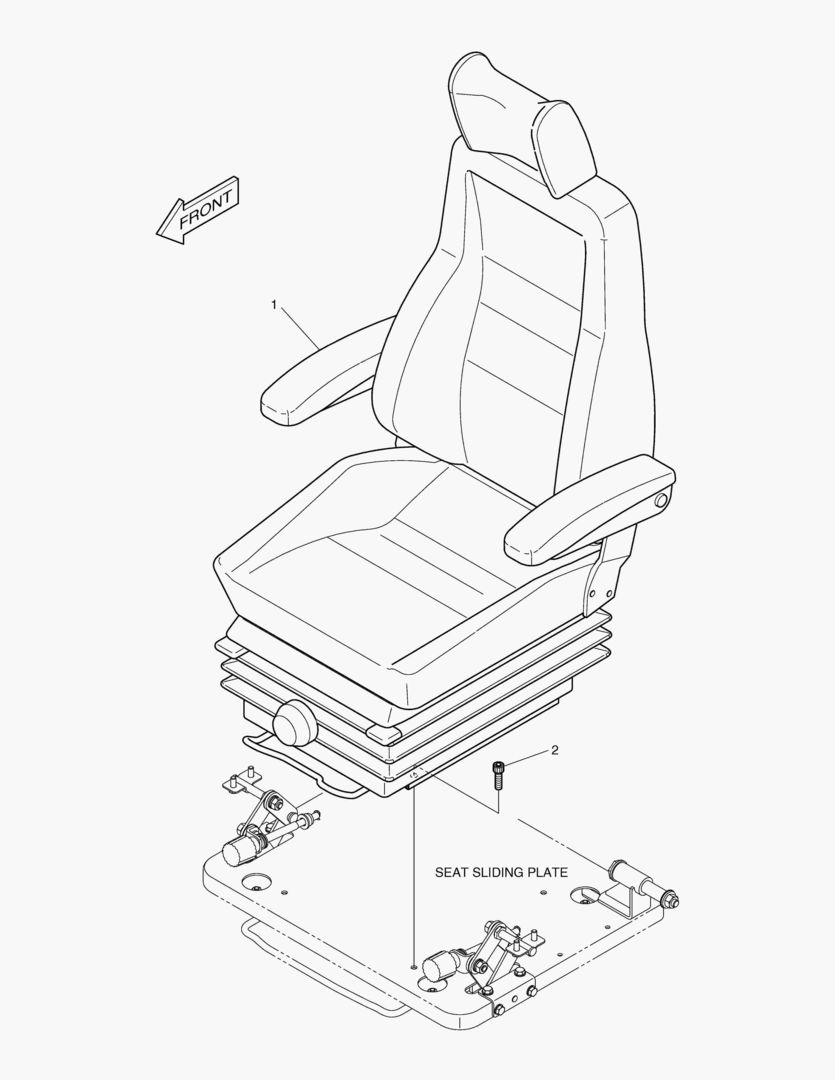 FRONT

1

2

SEAT SLIDING PLATE