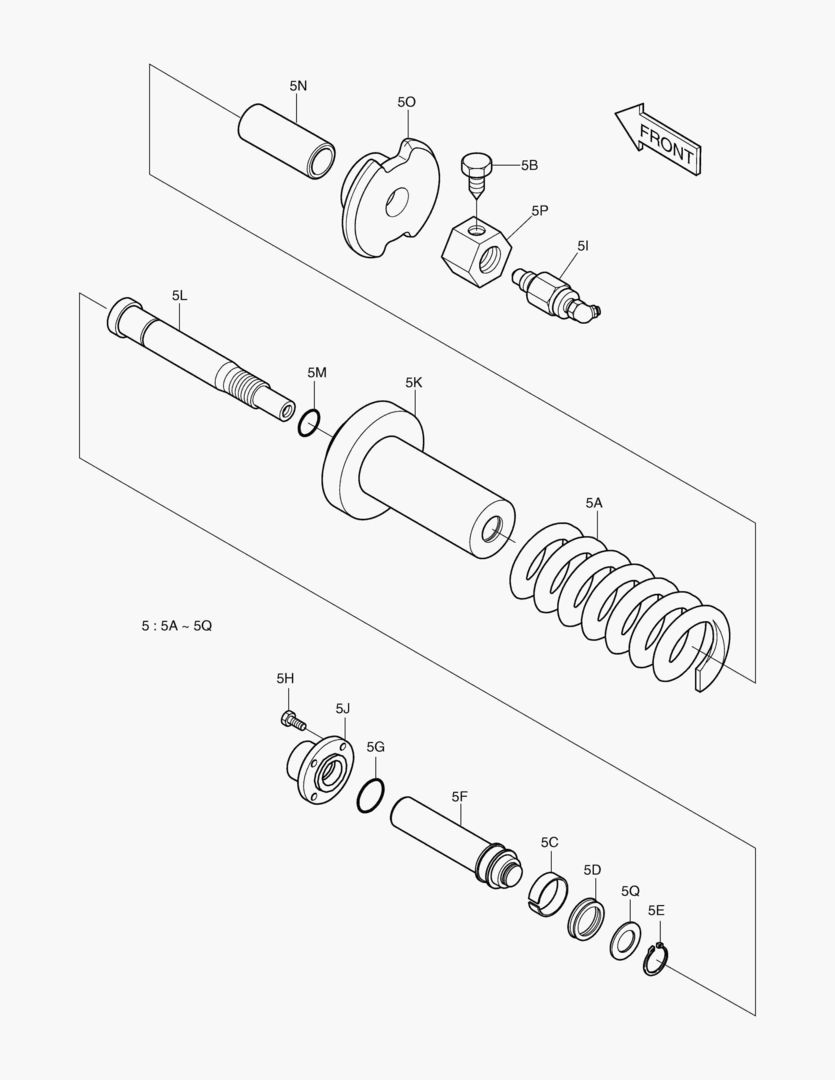 5N
5O
FRONT
5B
5P
5I
5L
5M
5K
5A
5 : 5A ~ 5Q
5H
5J
5G
5F
5C
5D
5Q
5E