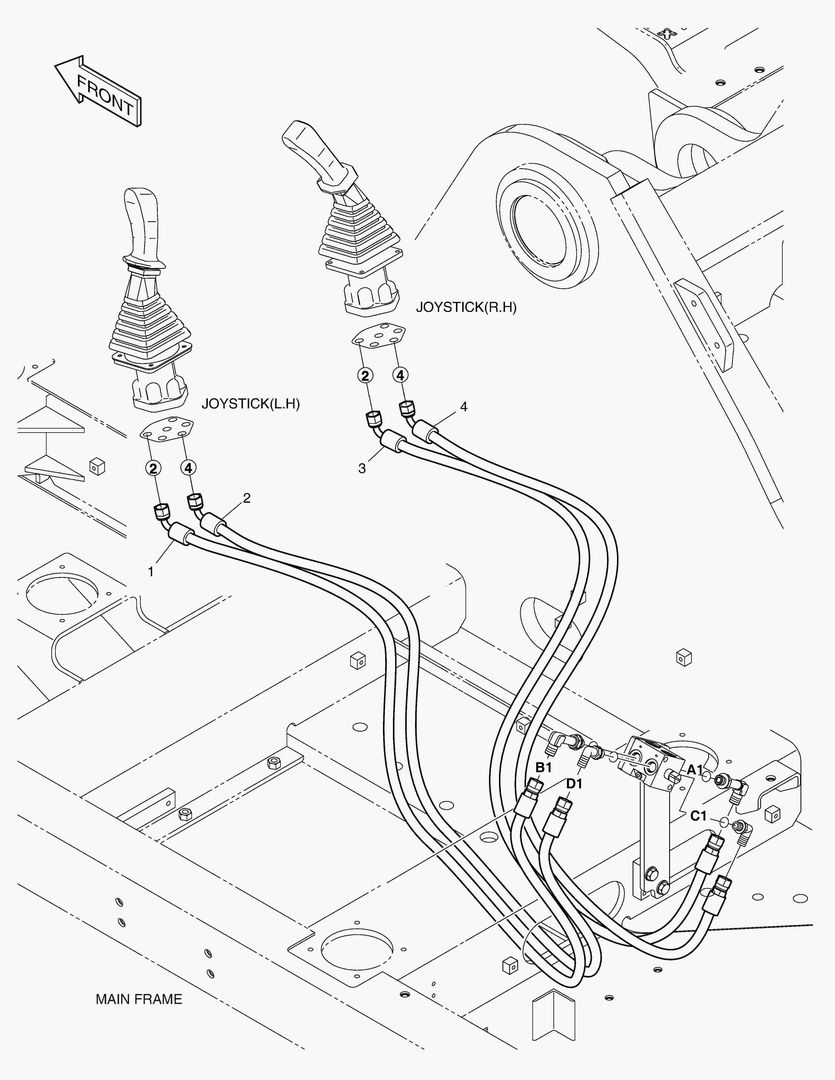 FRONT

JOYSTICK(R.H)

2
4
4
3

JOYSTICK(L.H)

2
4
2
1

B1
D1
A1
C1

MAIN FRAME