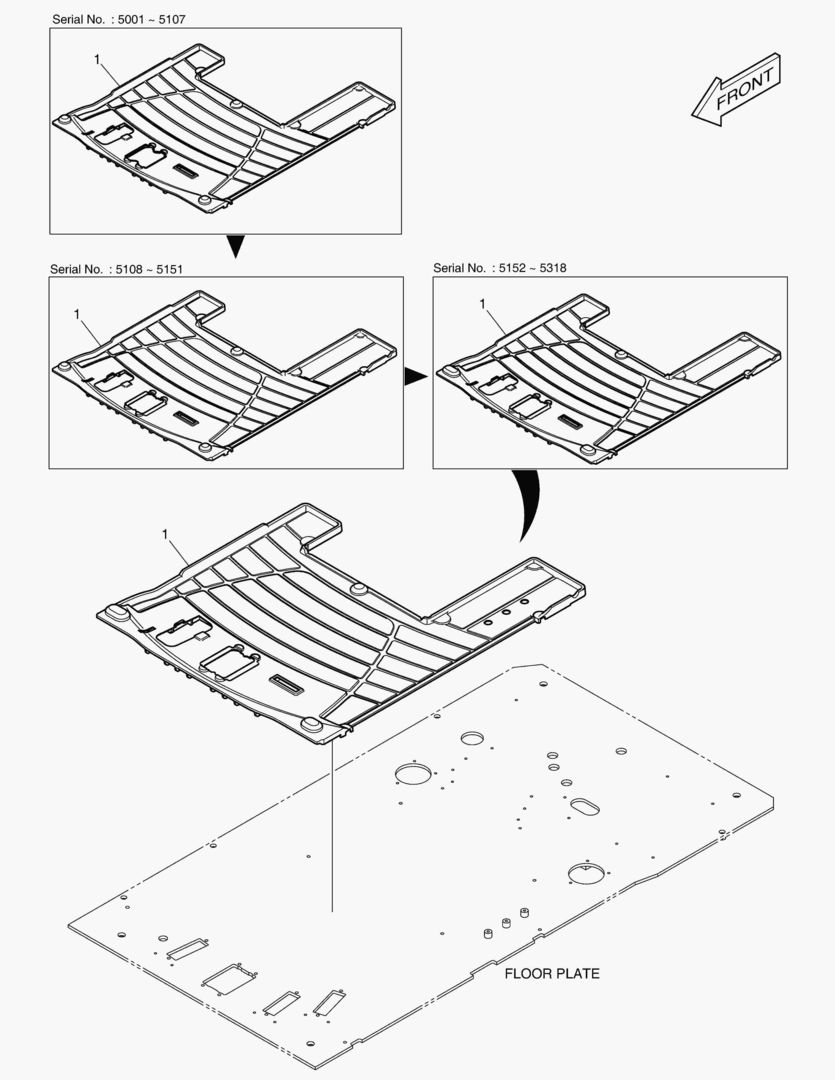 Serial No. : 5001 ~ 5107

1

FRONT

Serial No. : 5108 ~ 5151

1

Serial No. : 5152 ~ 5318

1

1

FLOOR PLATE