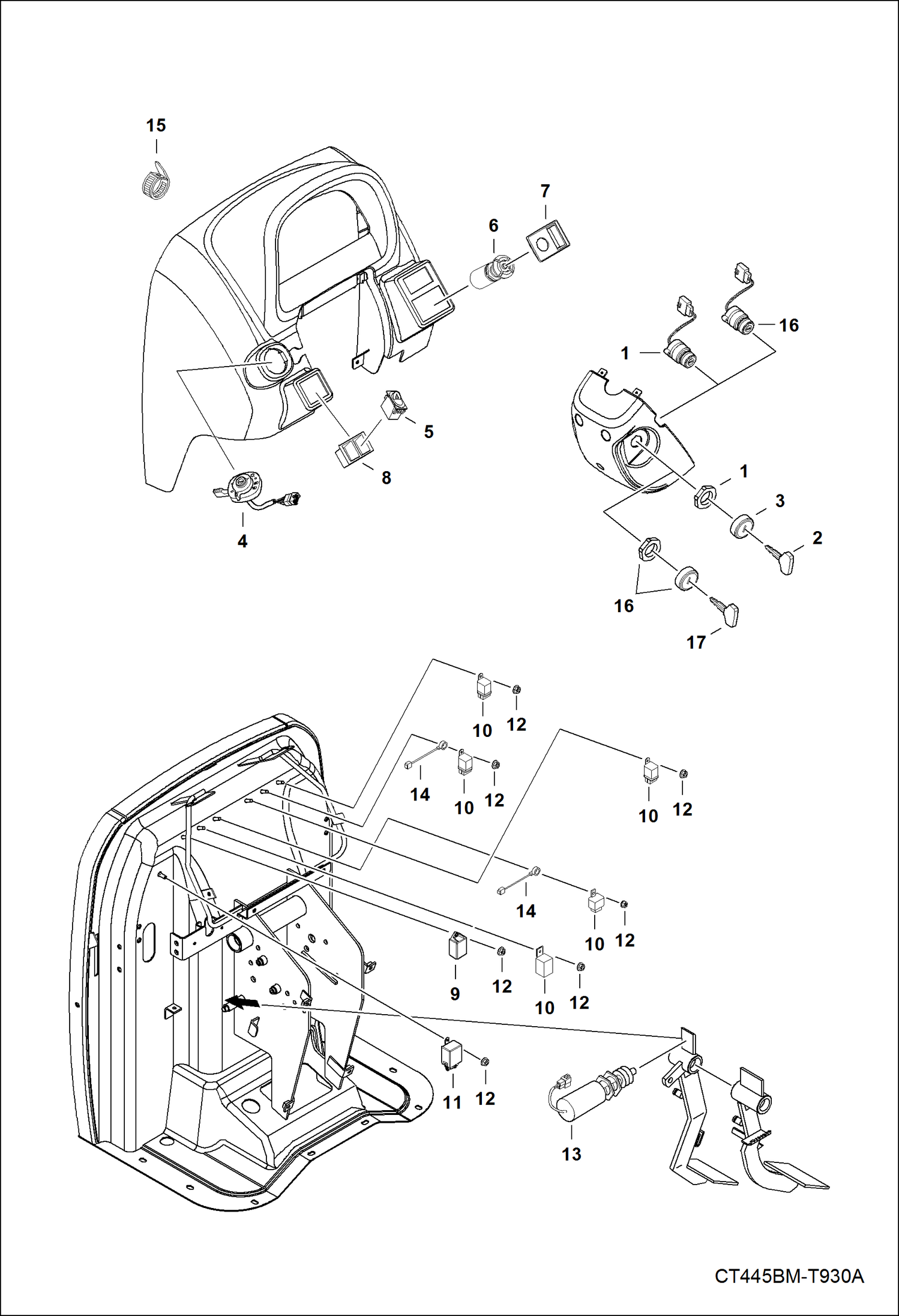 15
7
6
16
1
5
8
4
1
3
2
16
17
10 12
14 10 12
10 12
14 10 12
9 12
10 12
11 12
13
CT445BM-T930A