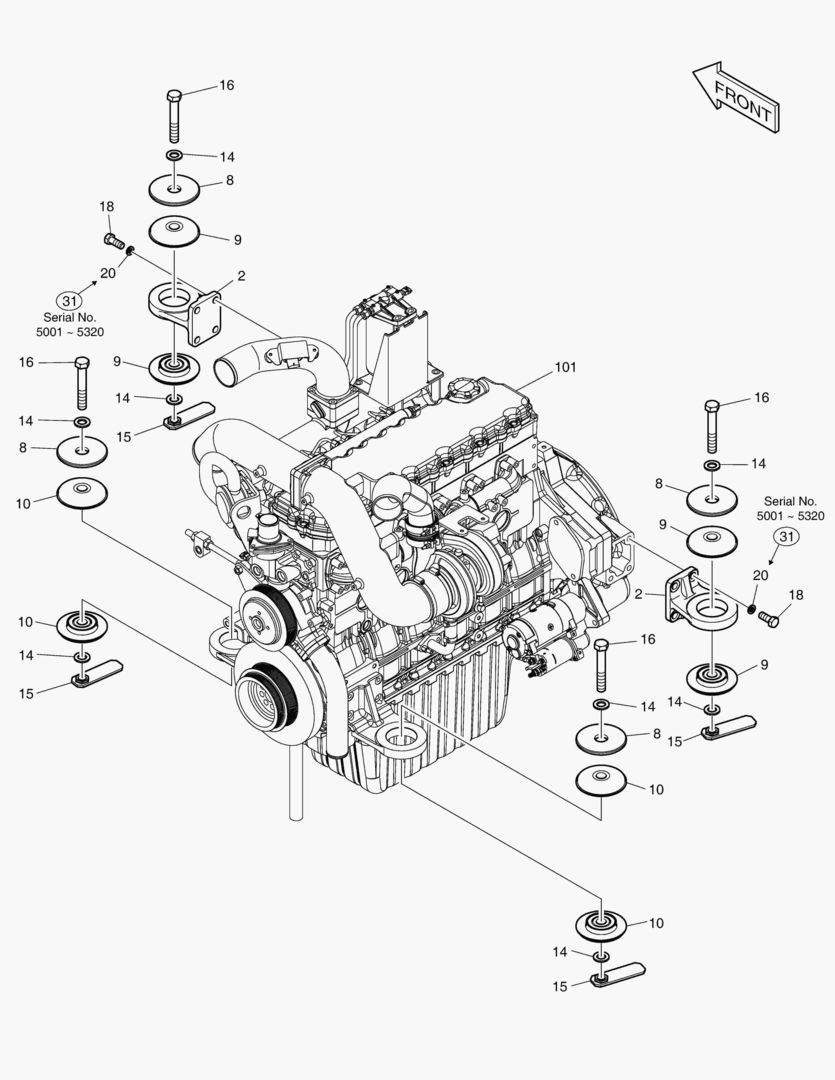 FRONT

16
14
8
18
9
20
2
31
Serial No.
5001 ~ 5320
16
9
14
14
15
8
10
101
16
14
8
Serial No.
5001 ~ 5320
9
31
20
2
18
10
14
15
16
9
14
14
8
15
10
10
14
15