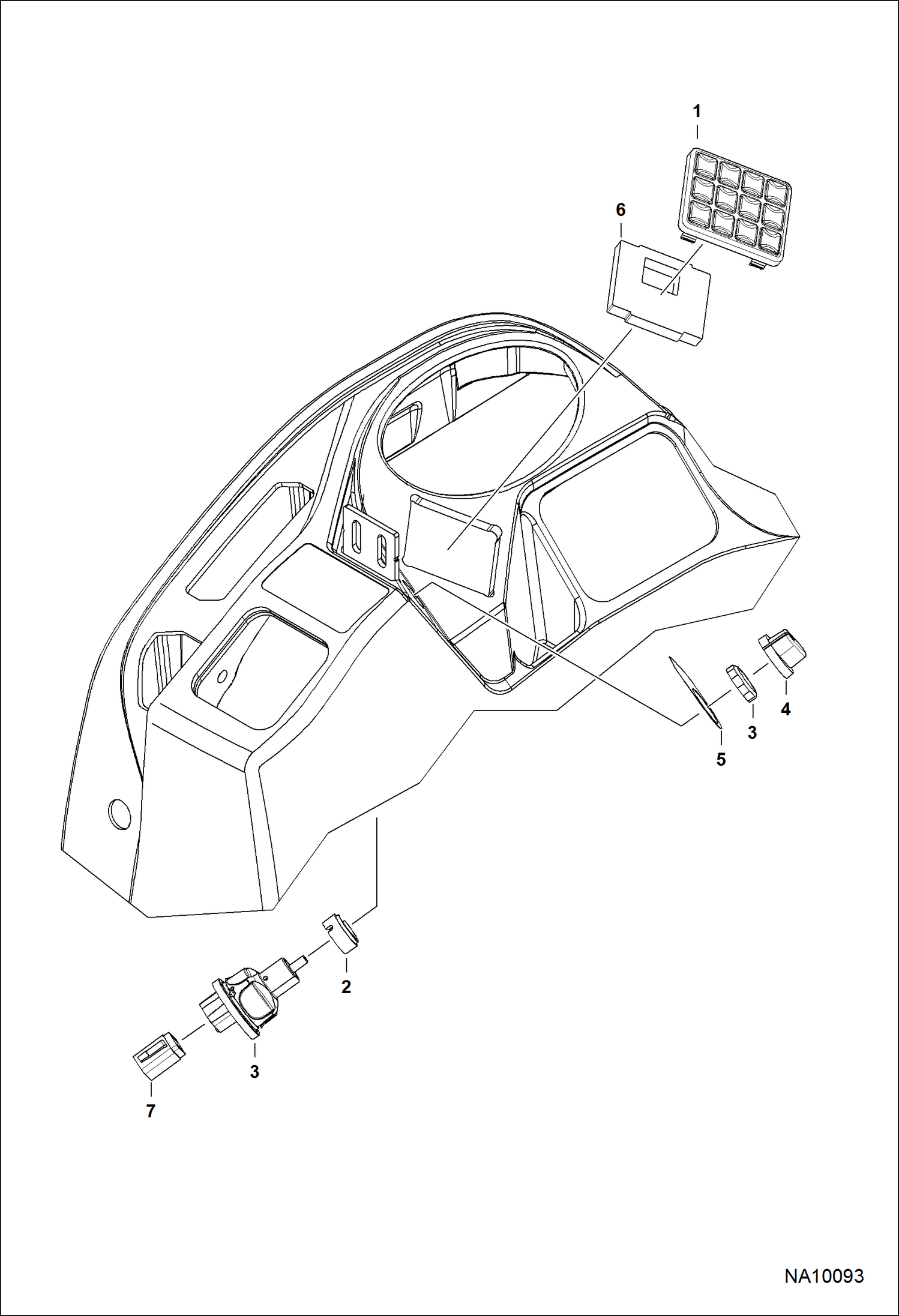 1
6
4
3
5
2
3
7
NA10093