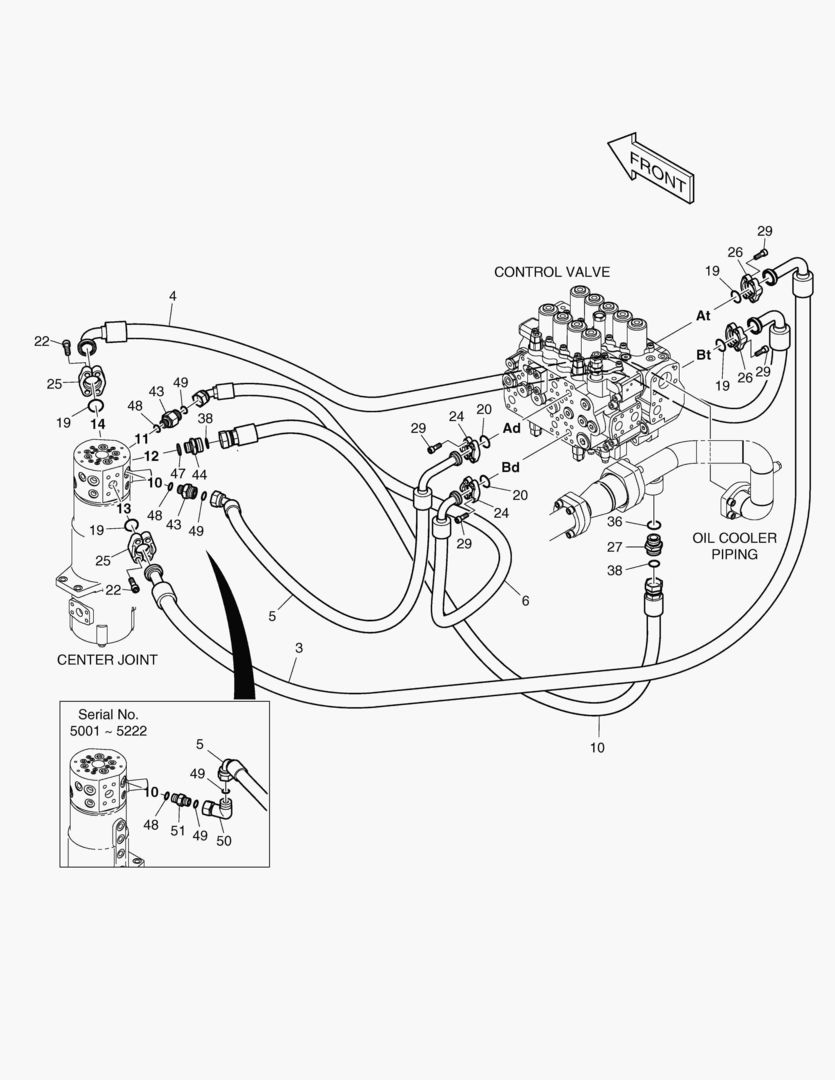 FRONT

CONTROL VALVE

29
26
19
At
Bt
19
26
29

4
22
25
19
14
43
49
48
38
11
12
47
44
10
13
48
43
49
19
25
22

29
24
20
Ad
Bd
20
24
29

36
27
38
OIL COOLER PIPING

5
6
3
10

CENTER JOINT

Serial No.
5001 ~ 5222
5
49
10
48
51
49
50