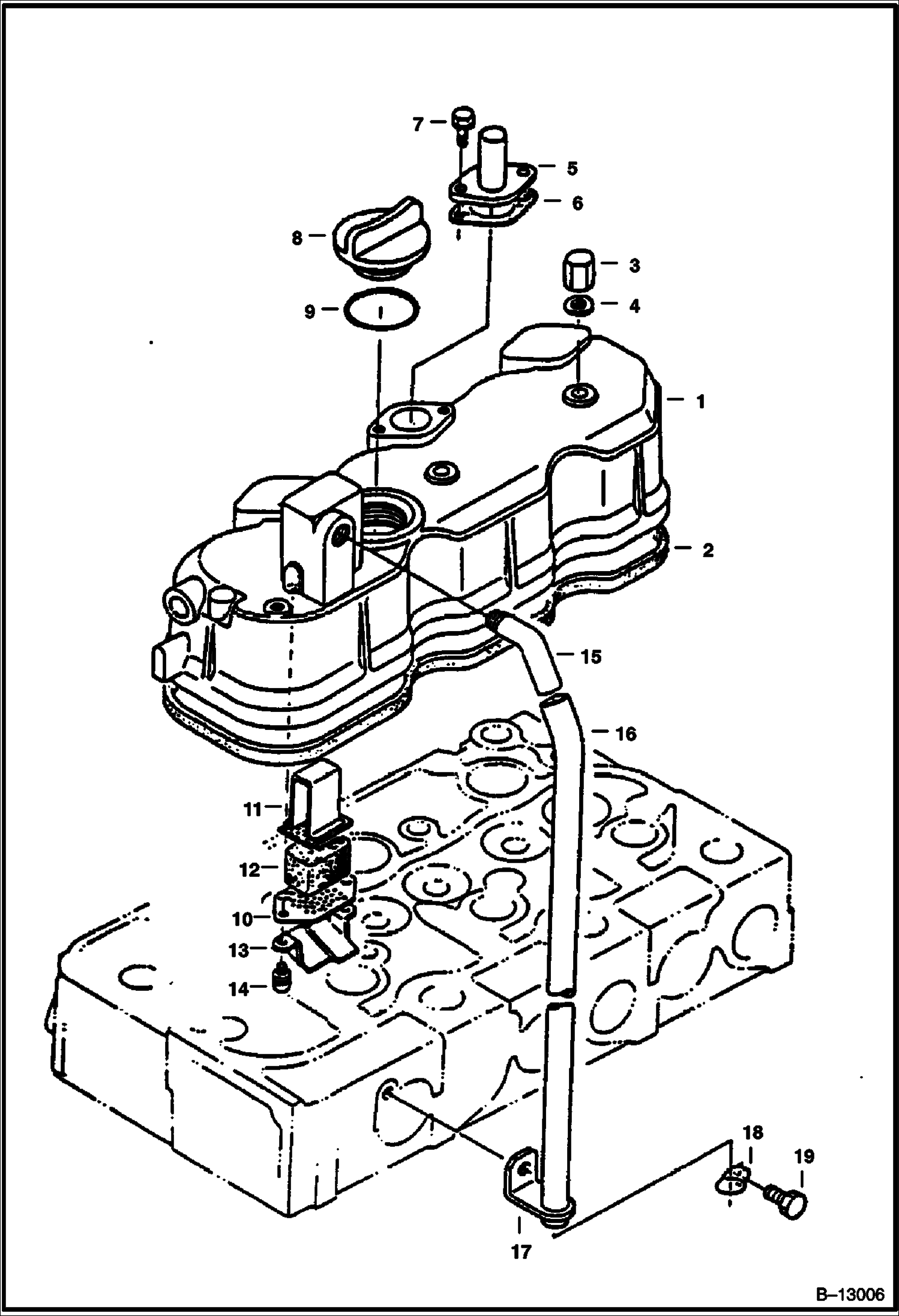 7
5
6
8
3
9
4
1
2
15
16
11
12
10
13
14
18
19
17
B–13006