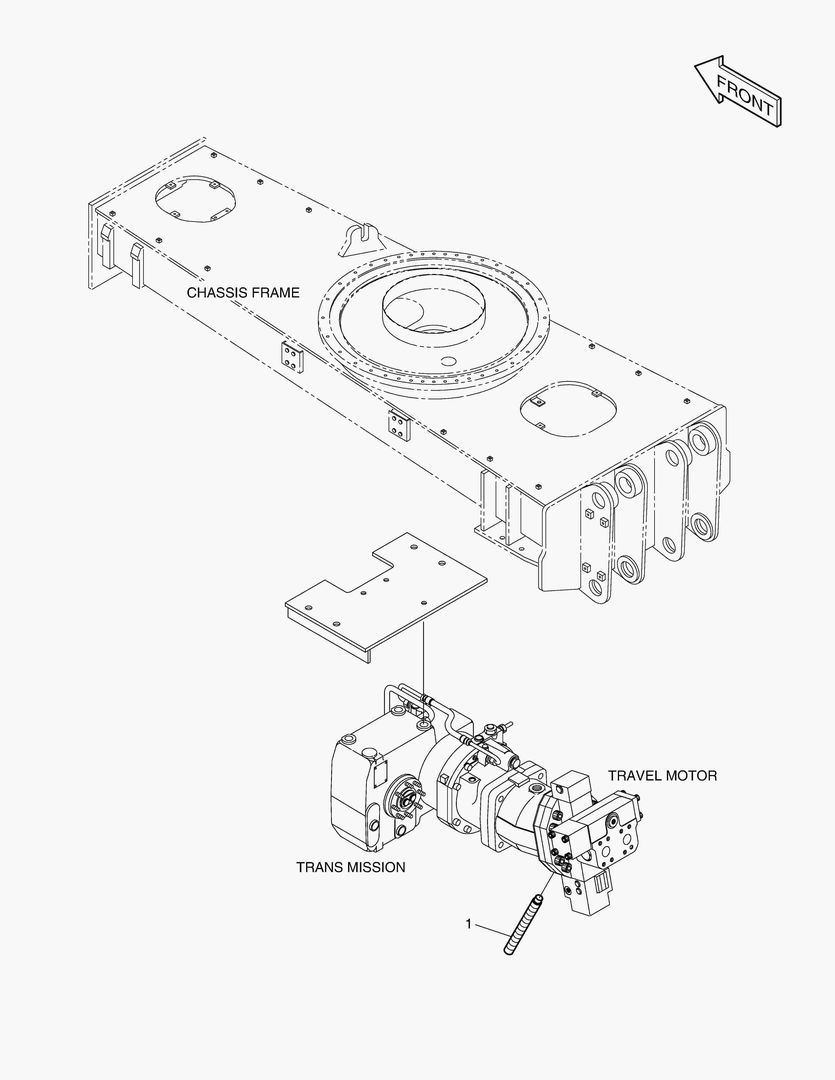 FRONT

CHASSIS FRAME

TRAVEL MOTOR

TRANS MISSION

1