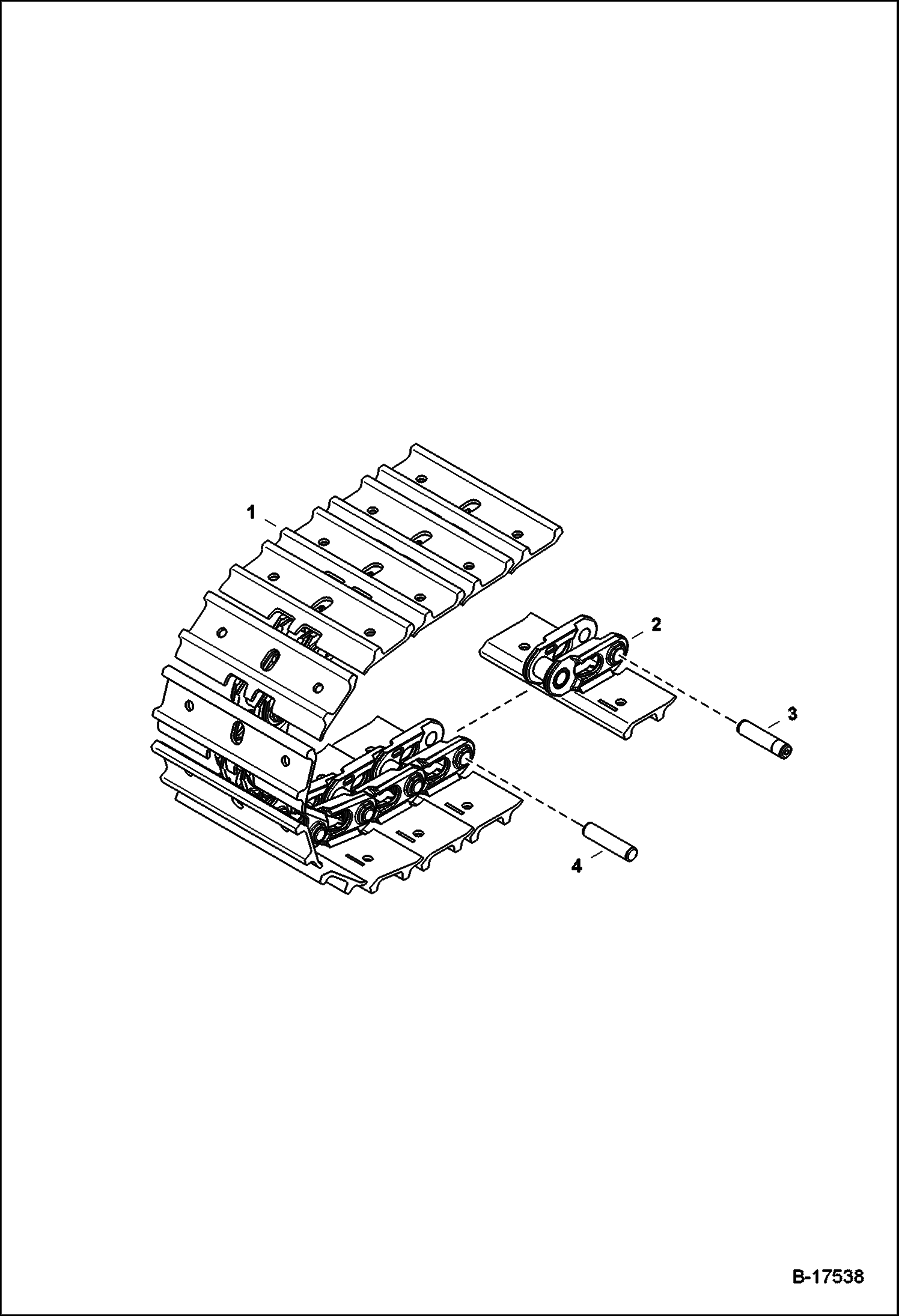 1
2
3
4
B-17538