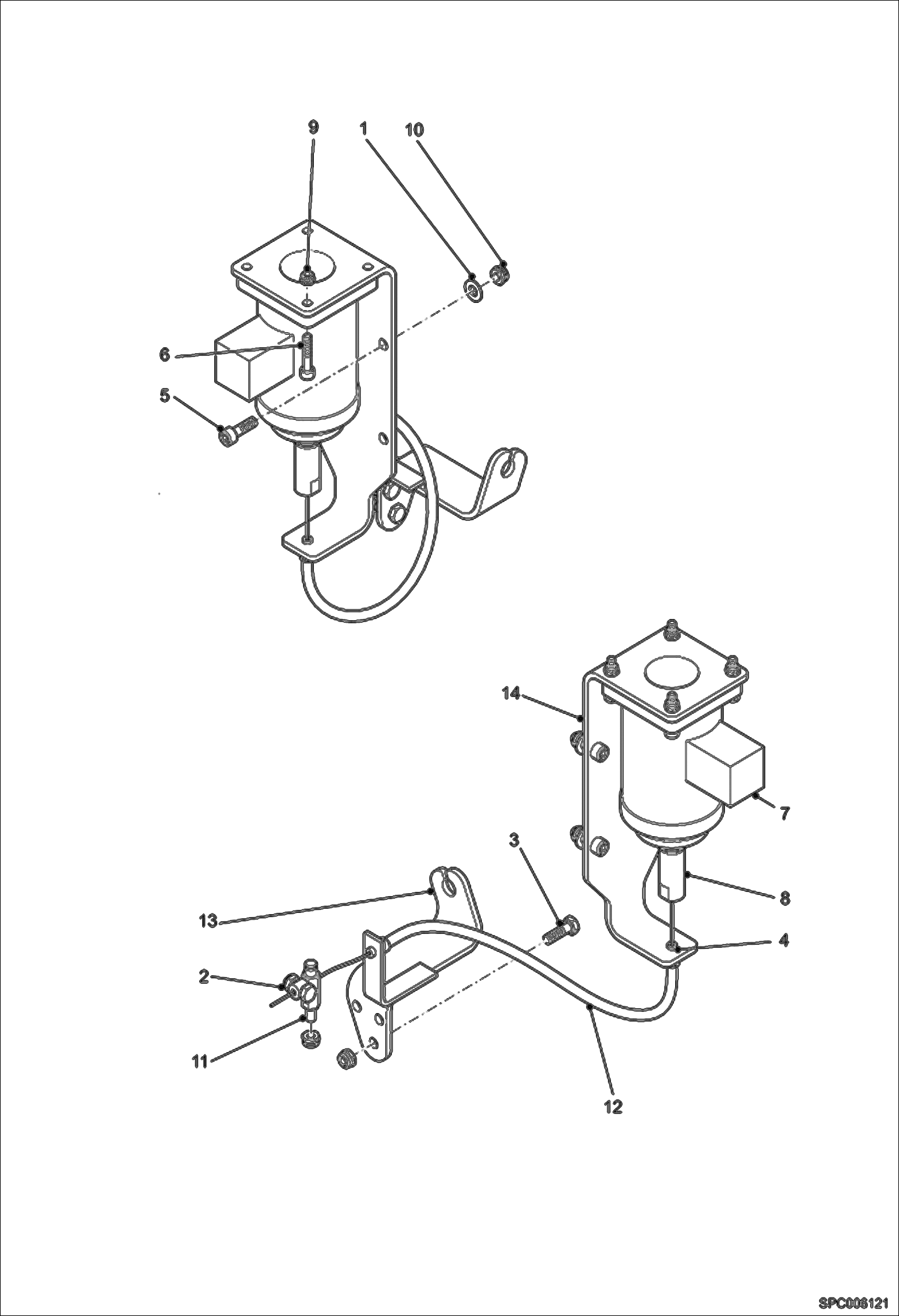 9
1
10
6
5
14
7
3
8
13
4
2
11
12
SPC008121